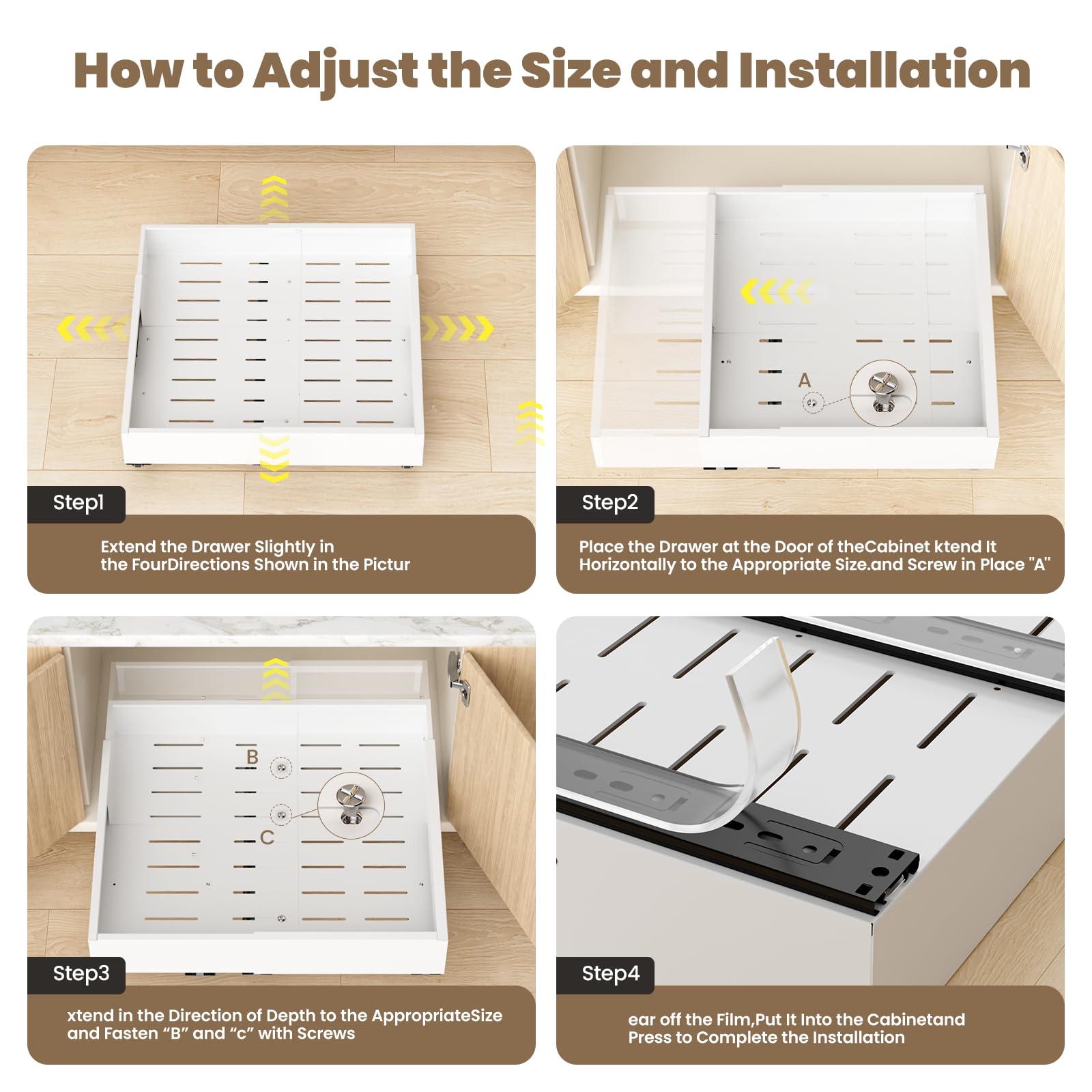 How to Adjust the Size and Installation

Step1

Extend the Drawer Slightly in the FourDirections Shown in the Pictur

A

Step2

Place the Drawer at the Door of theCabinet ktend It Horizontally to the Appropriate Size.and Screw in Place "A"

B

C

Step3

xtend in the Direction of Depth to the AppropriateSize and Fasten "B" and "c" with Screws

Step4

ear off the Film,Put It Into the Cabinetand Press to Complete the Installation