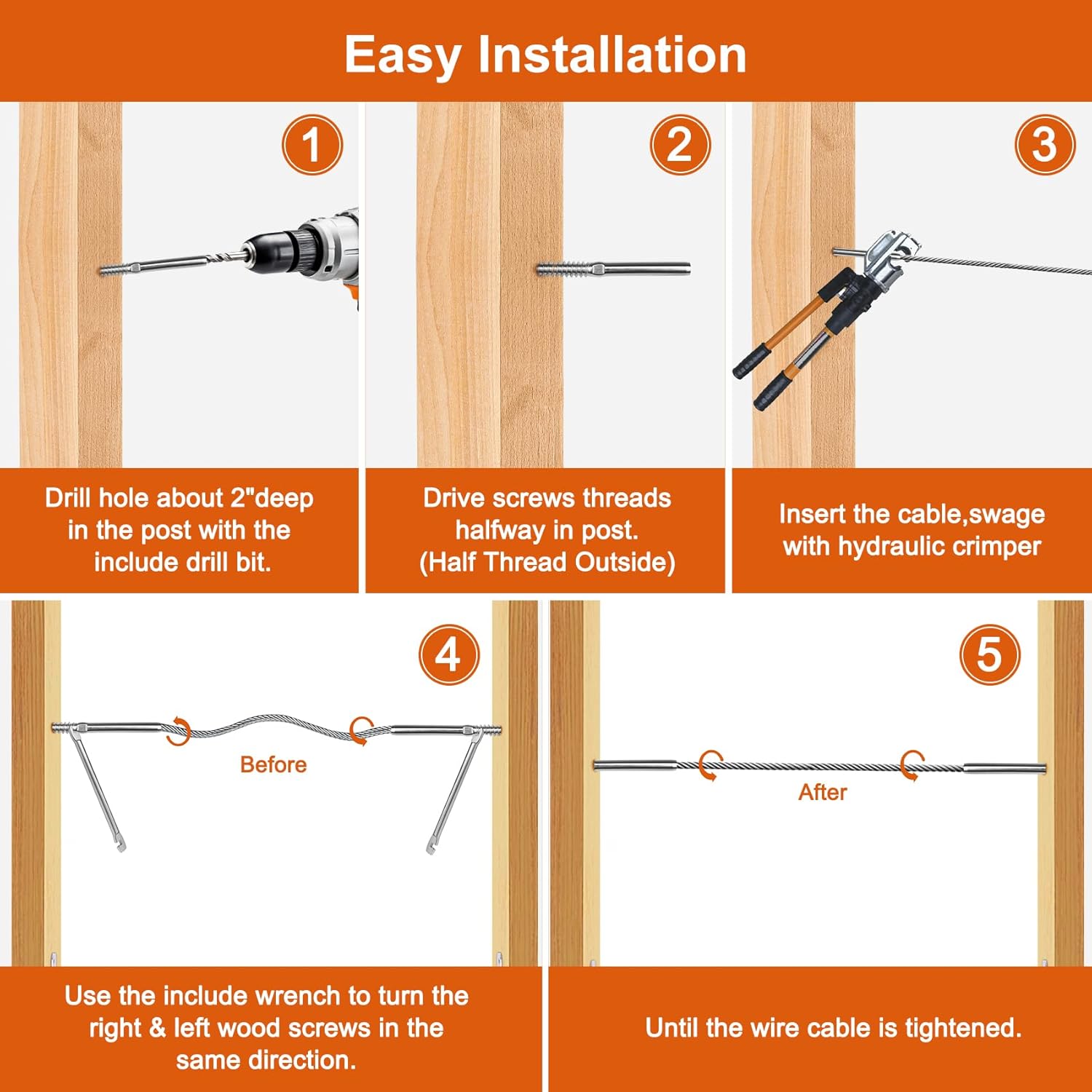 Easy Installation

1

Drill hole about 2"deep in the post with the include drill bit.

2

Drive screws threads halfway in post. (Half Thread Outside)

3

Insert the cable,swage with hydraulic crimper

4

Before

Use the include wrench to turn the right & left wood screws in the same direction.

5

After

Until the wire cable is tightened.