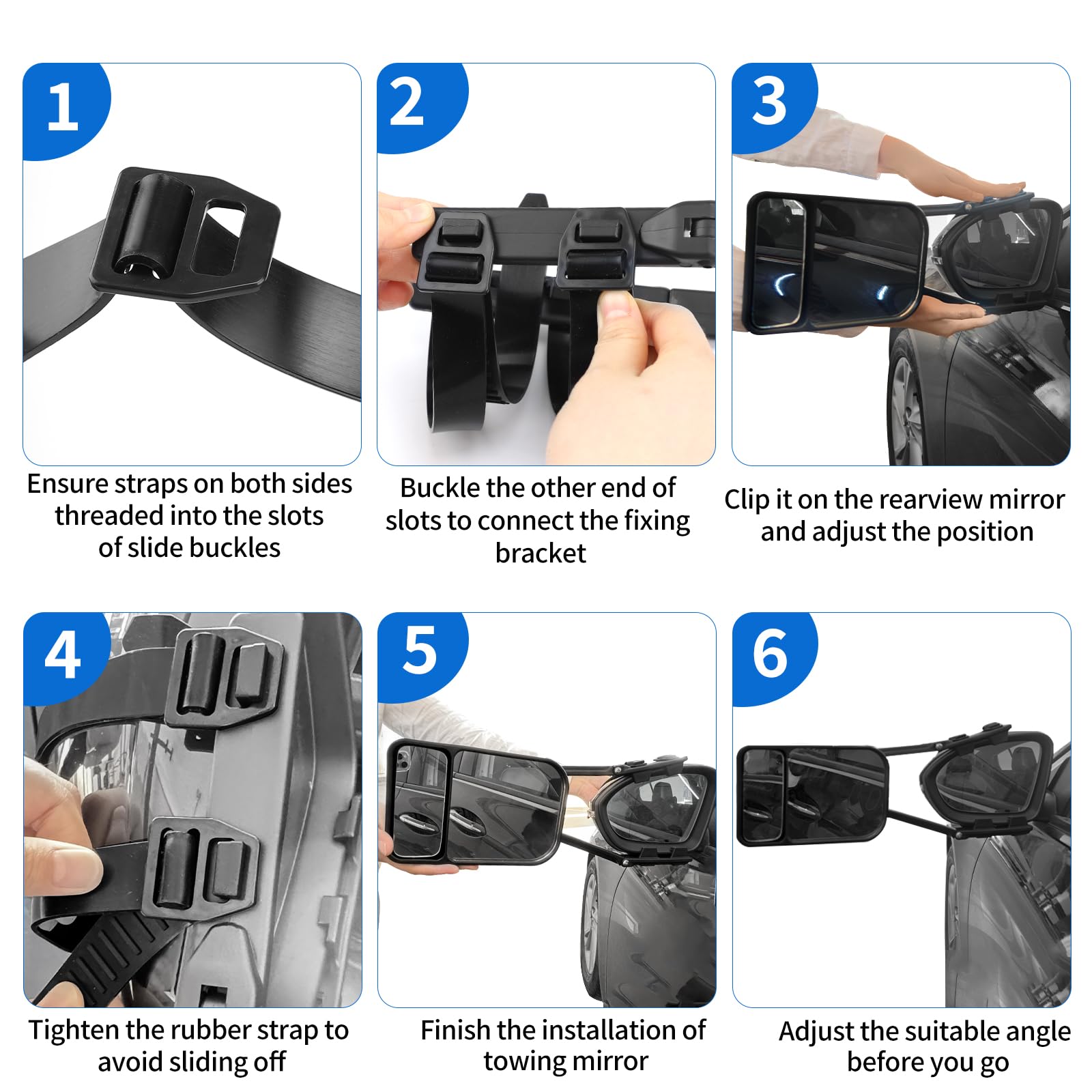 1

Ensure straps on both sides threaded into the slots of slide buckles

2

Buckle the other end of slots to connect the fixing bracket

3

Clip it on the rearview mirror and adjust the position

4

Tighten the rubber strap to avoid sliding off

5

Finish the installation of towing mirror

6

Adjust the suitable angle before you go