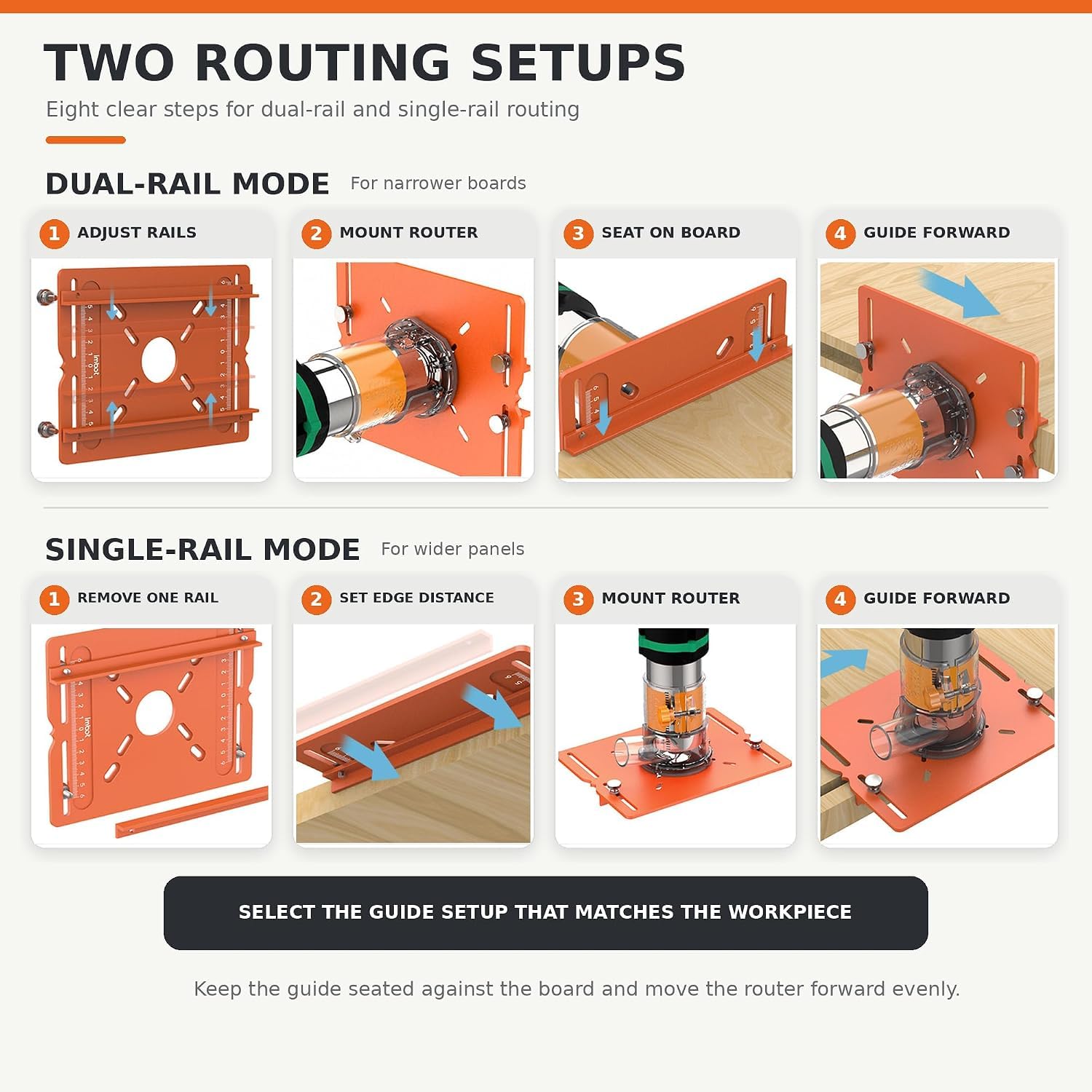 TWO ROUTING SETUPS

Eight clear steps for dual-rail and single-rail routing

DUAL-RAIL MODE For narrower boards

1 ADJUST RAILS

2 MOUNT ROUTER

3 SEAT ON BOARD

4 GUIDE FORWARD

SINGLE-RAIL MODE For wider panels

1 REMOVE ONE RAIL

2 SET EDGE DISTANCE

3 MOUNT ROUTER

4 GUIDE FORWARD

SELECT THE GUIDE SETUP THAT MATCHES THE WORKPIECE

Keep the guide seated against the board and move the router forward evenly.