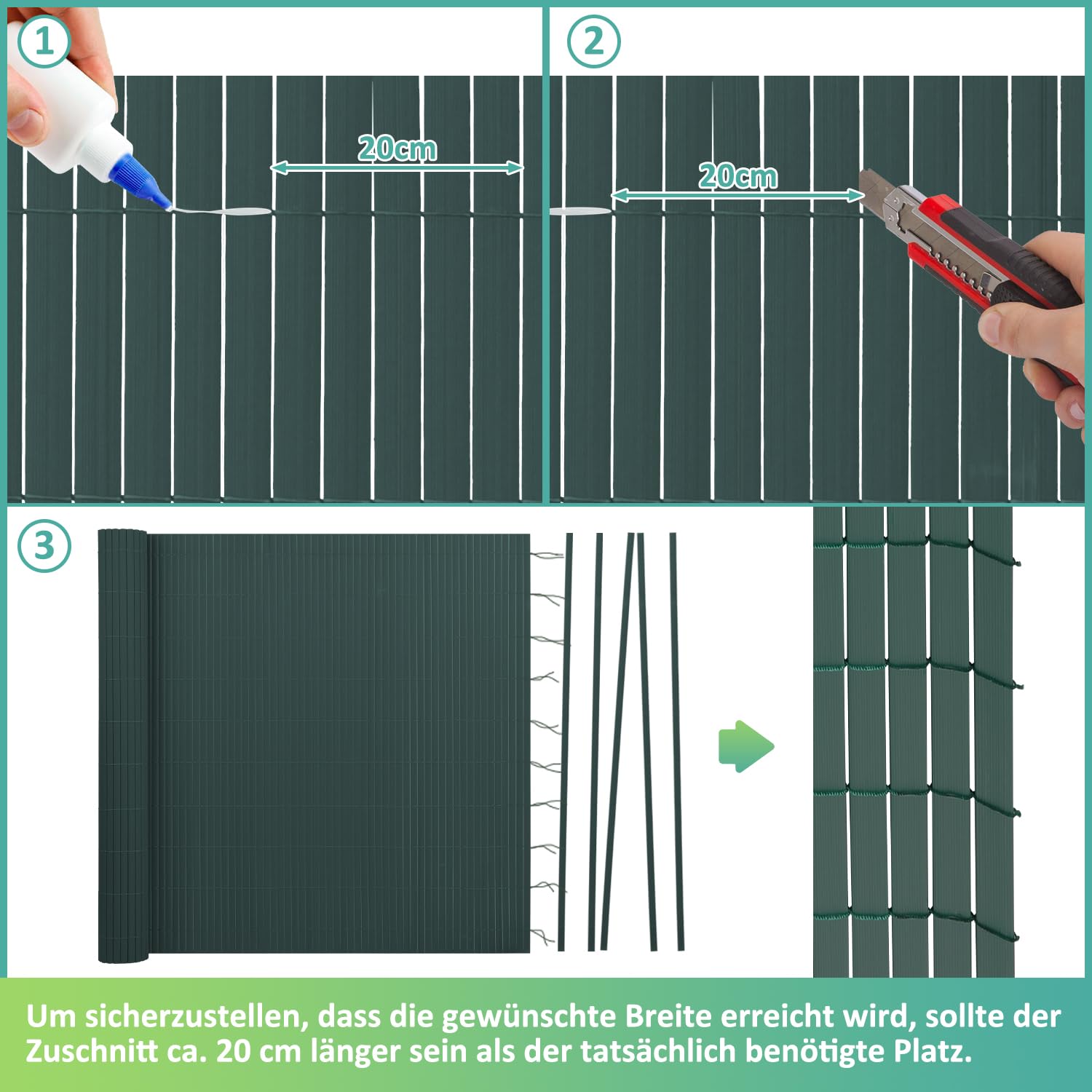 1

20cm

2

20cm

3

Um sicherzustellen, dass die gewünschte Breite erreicht wird, sollte der Zuschnitt ca. 20 cm länger sein als der tatsächlich benötigte Platz.