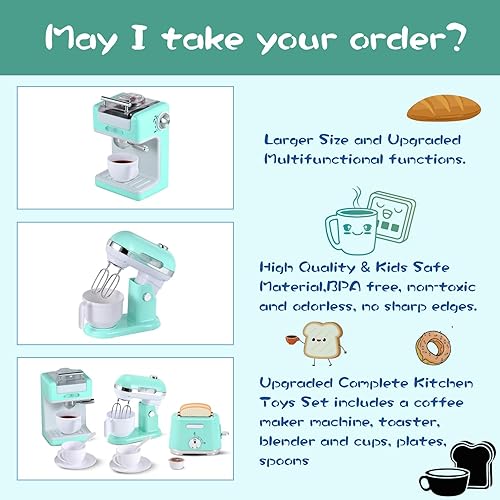 May I take your order?

Larger Size and Upgraded Multifunctional functions.

High Quality & Kids Safe Material,BPA free, non-toxic and odorless, no sharp edges.

Upgraded Complete Kitchen Toys Set includes a coffee maker machine, toaster, blender and cups, plates, spoons