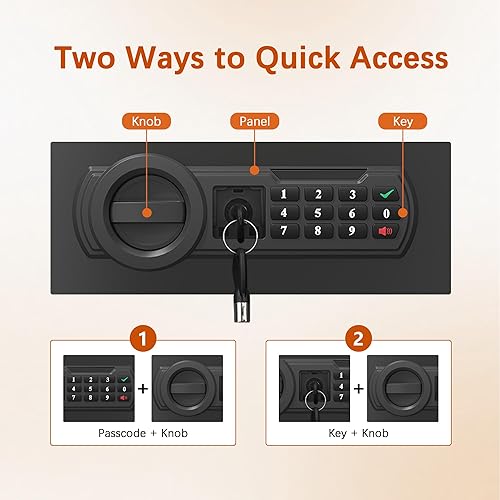 Two Ways to Quick Access

Knob

Panel

Key

1 2 3
4 5 6 0
7 8 9

1

1 2 3
4 5 6 0
7 8 9

+

Passcode + Knob

2

1
4
7

+

Key + Knob