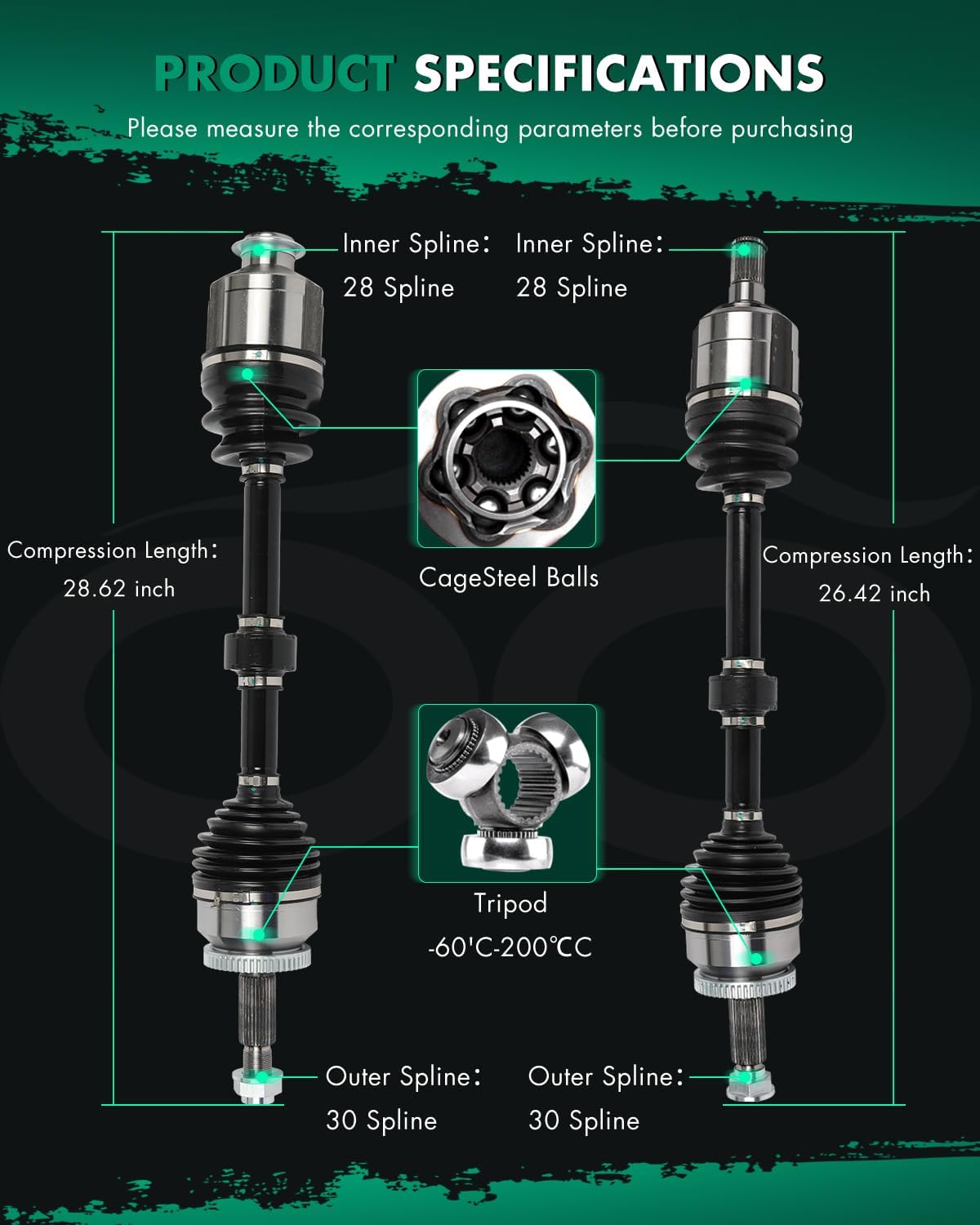 PRODUCT SPECIFICATIONS

Please measure the corresponding parameters before purchasing

Inner Spline:
28 Spline

Inner Spline:
28 Spline

Compression Length:
28.62 inch

CageSteel Balls

Compression Length:
26.42 inch

Tripod
-60'C-200℃C

Outer Spline:
30 Spline

Outer Spline:
30 Spline