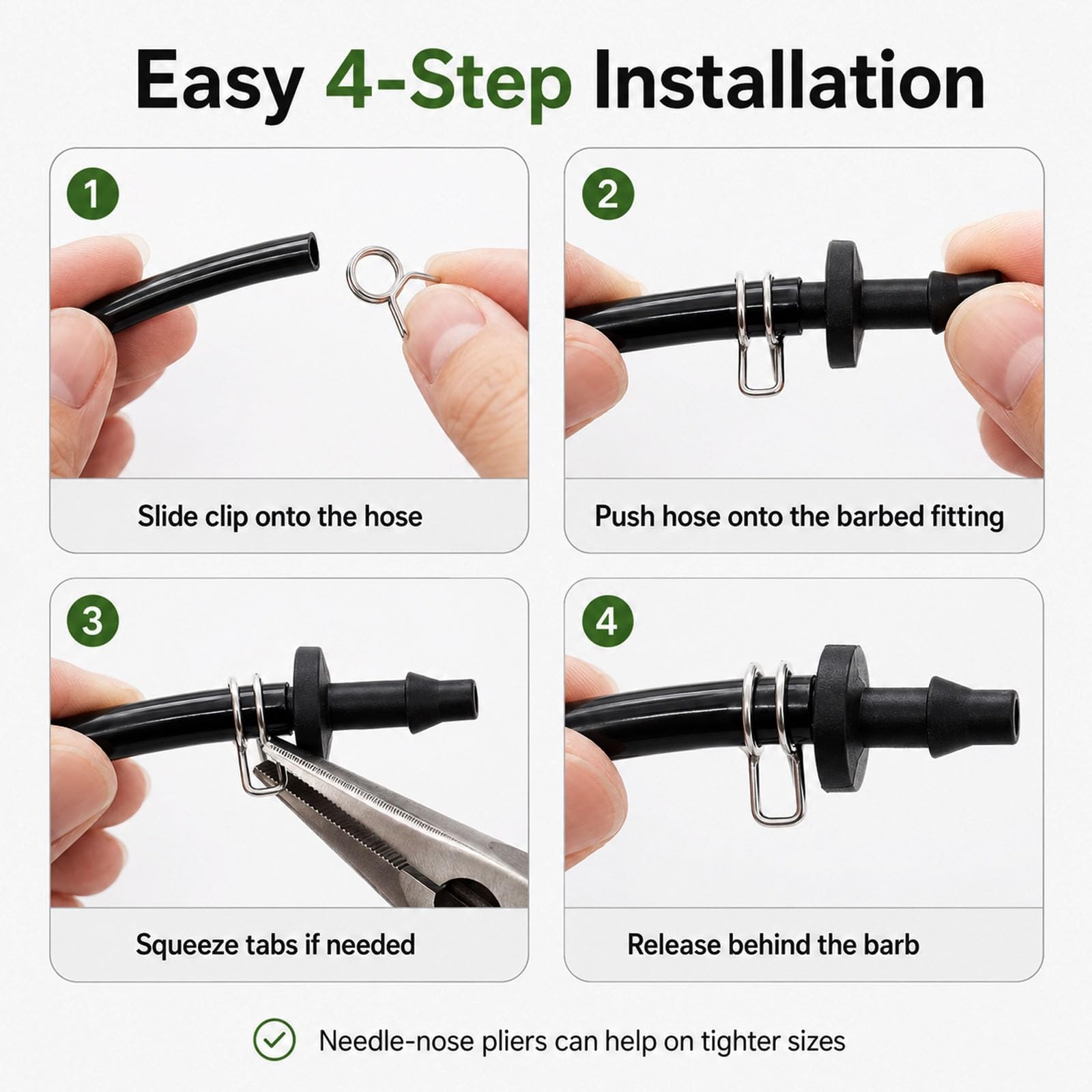 Easy 4-Step Installation

1

Slide clip onto the hose

2

Push hose onto the barbed fitting

3

Squeeze tabs if needed

4

Release behind the barb

Needle-nose pliers can help on tighter sizes