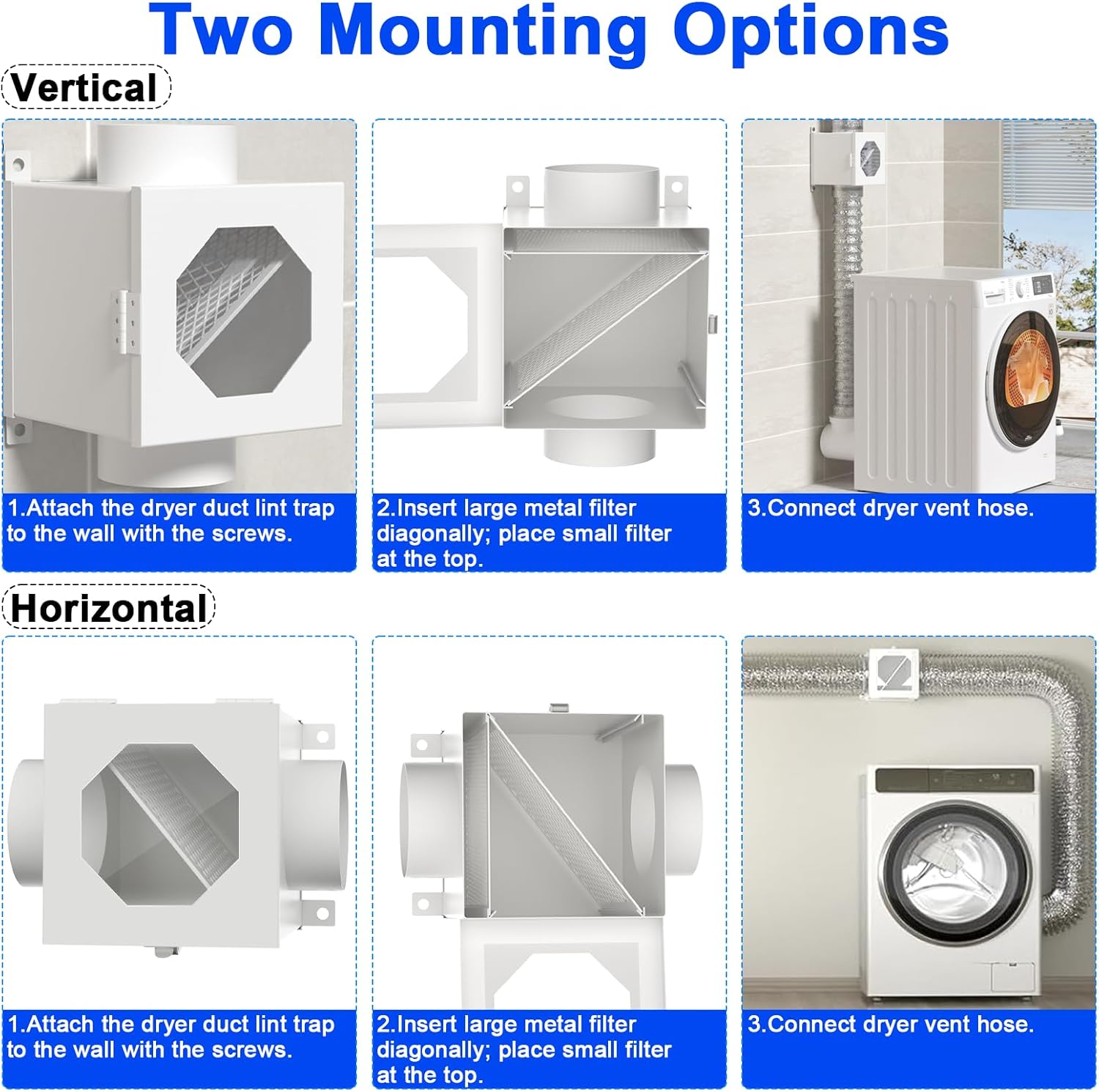 Two Mounting Options

Vertical

1.Attach the dryer duct lint trap to the wall with the screws.

2.Insert large metal filter diagonally; place small filter at the top.

3.Connect dryer vent hose.

Horizontal

1.Attach the dryer duct lint trap to the wall with the screws.

2.Insert large metal filter diagonally; place small filter at the top.

3.Connect dryer vent hose.