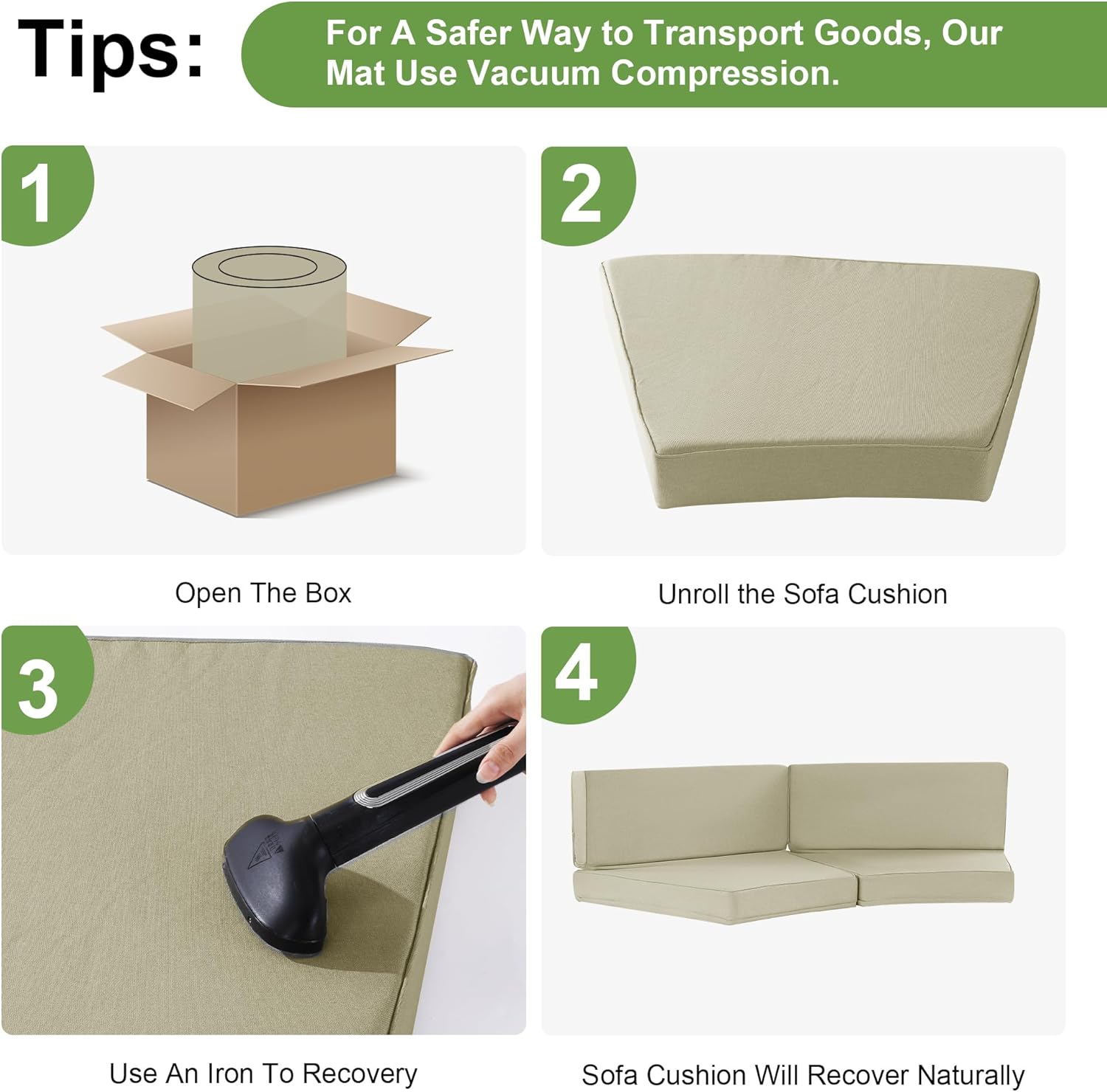 Tips:

For A Safer Way to Transport Goods, Our Mat Use Vacuum Compression.

1

Open The Box

2

Unroll the Sofa Cushion

3

Use An Iron To Recovery

4

Sofa Cushion Will Recover Naturally