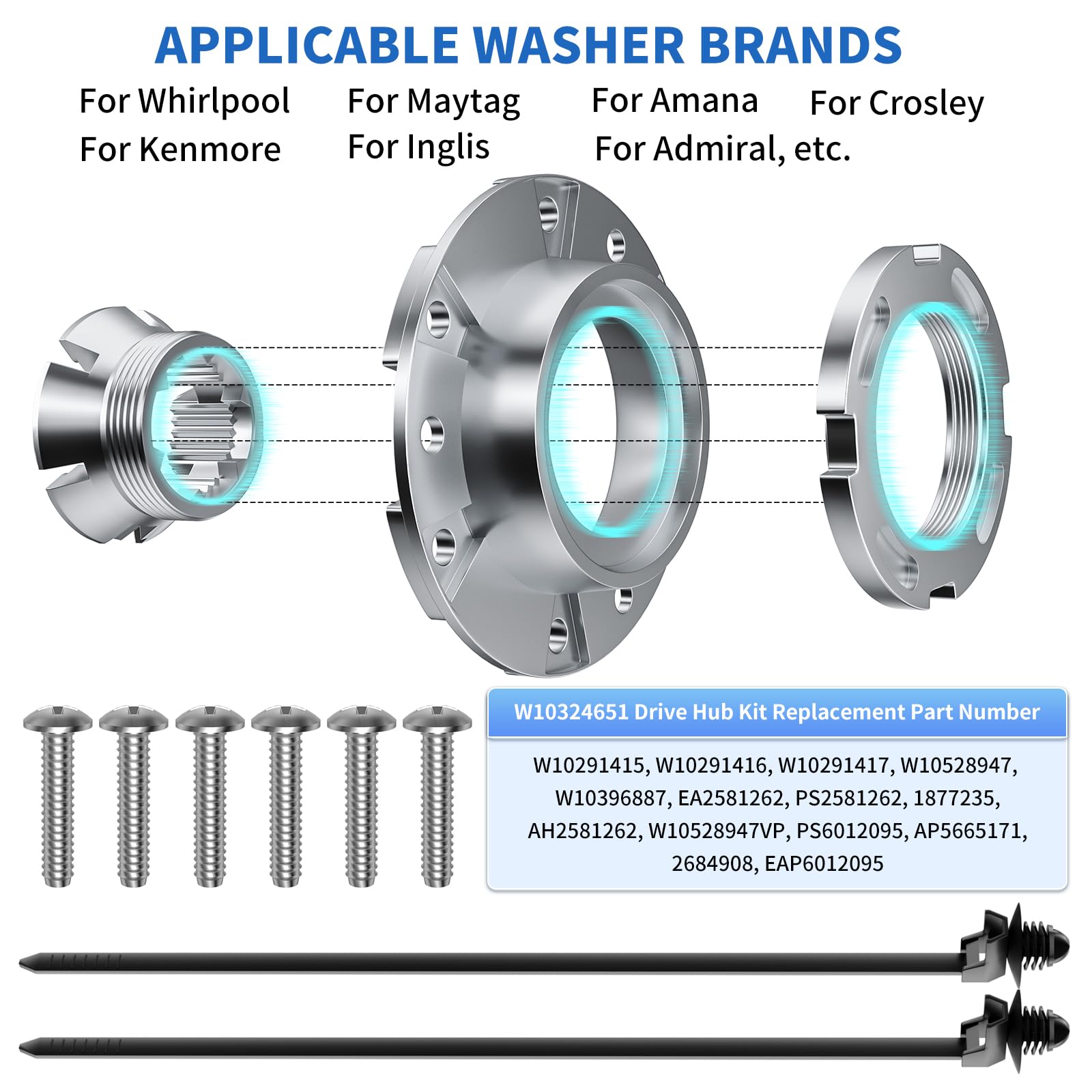 APPLICABLE WASHER BRANDS

For Whirlpool
For Kenmore

For Maytag
For Inglis

For Amana
For Admiral, etc.

For Crosley

W10324651 Drive Hub Kit Replacement Part Number

W10291415, W10291416, W10291417, W10528947, W10396887, EA2581262, PS2581262, 1877235, AH2581262, W10528947VP, PS6012095, AP5665171, 2684908, EAP6012095