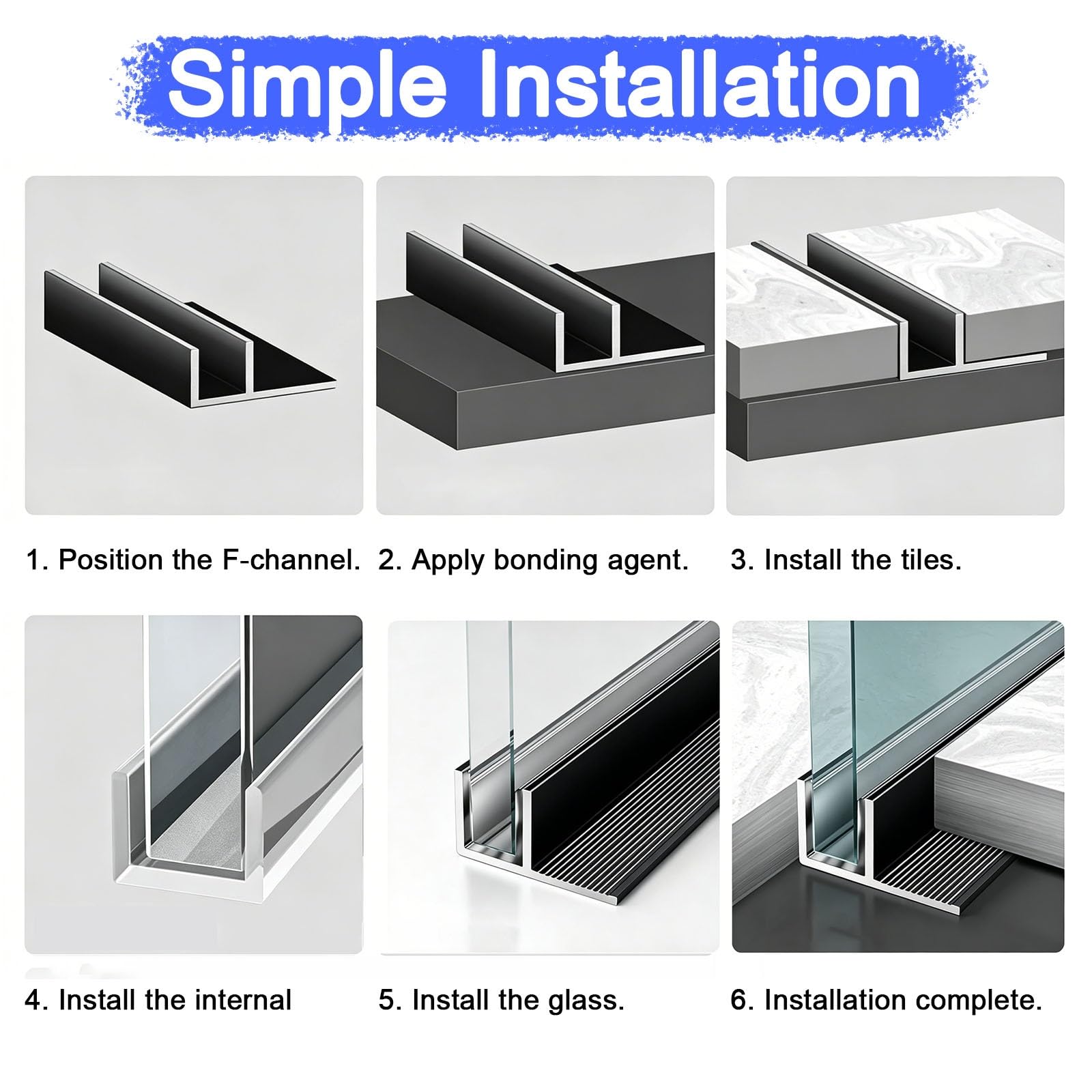 Simple Installation

1. Position the F-channel.

2. Apply bonding agent.

3. Install the tiles.

4. Install the internal

5. Install the glass.

6. Installation complete.