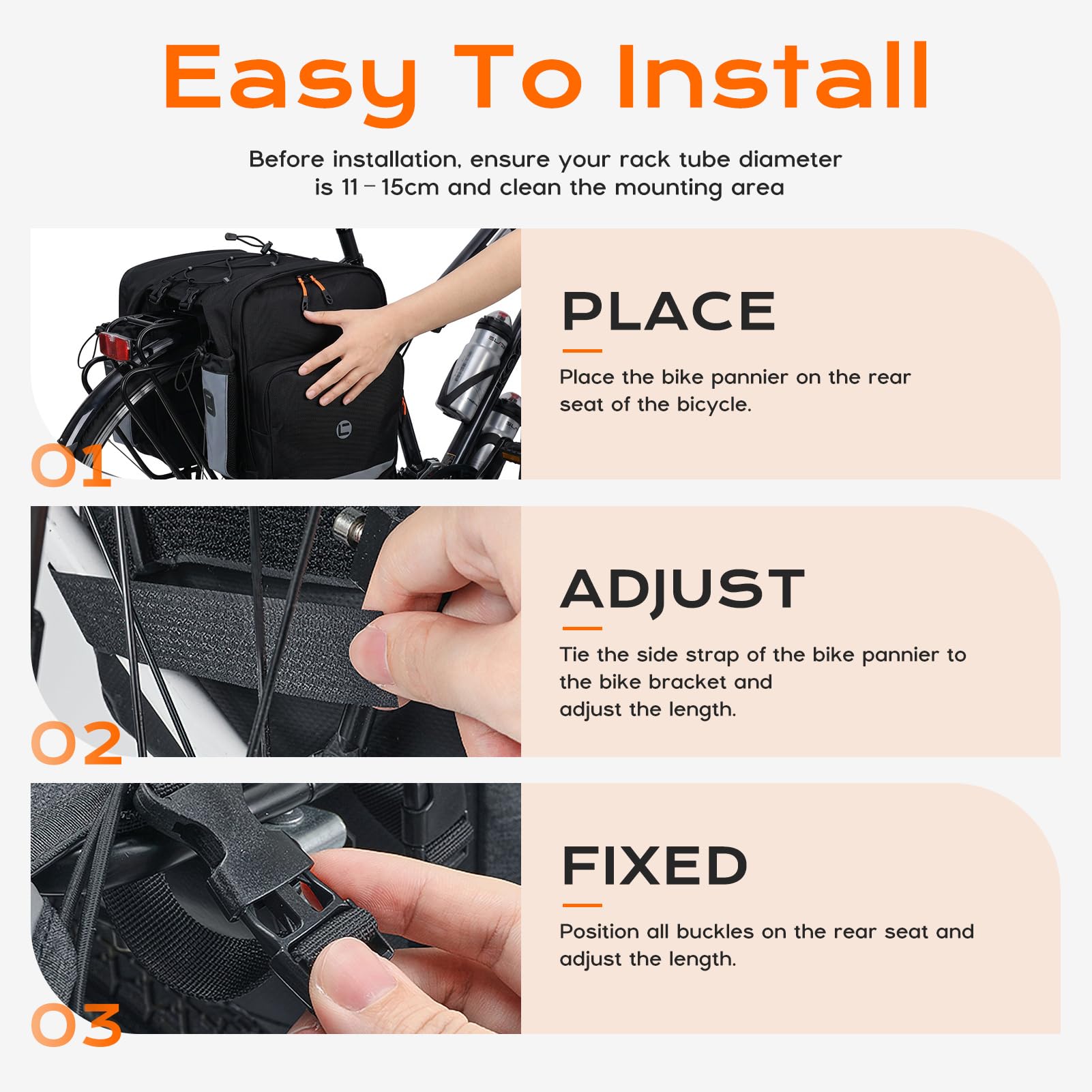 Easy To Install

Before installation, ensure your rack tube diameter is 11 – 15cm and clean the mounting area

01

PLACE

Place the bike pannier on the rear seat of the bicycle.

02

ADJUST

Tie the side strap of the bike pannier to the bike bracket and adjust the length.

03

FIXED

Position all buckles on the rear seat and adjust the length.