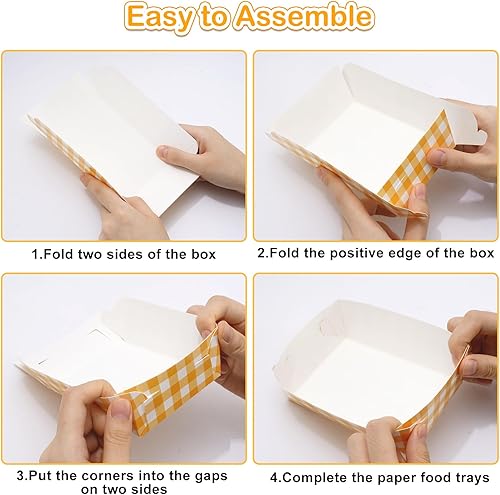 Easy to Assemble

1.Fold two sides of the box

2.Fold the positive edge of the box

3.Put the corners into the gaps on two sides

4.Complete the paper food trays