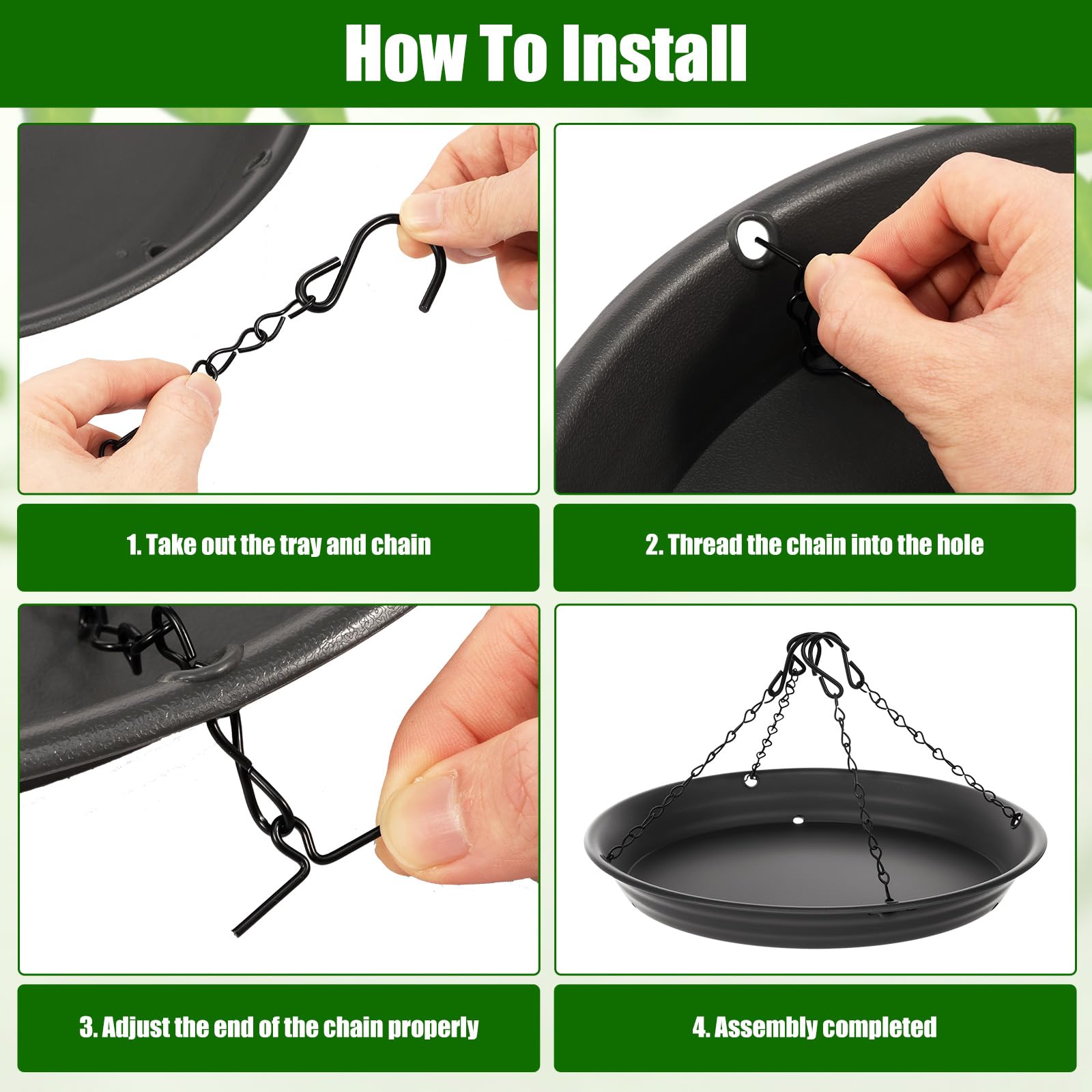 How To Install

1. Take out the tray and chain

2. Thread the chain into the hole

3. Adjust the end of the chain properly

4. Assembly completed