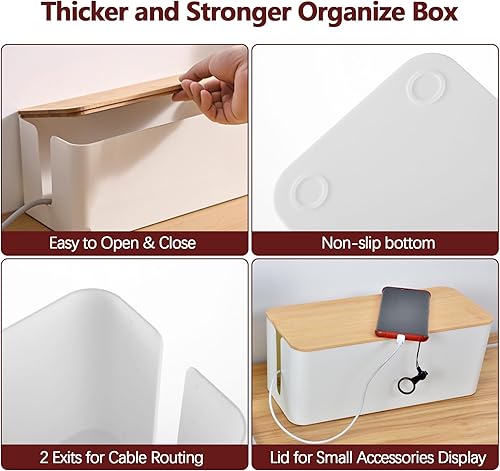 Thicker and Stronger Organize Box

Easy to Open & Close

Non-slip bottom

2 Exits for Cable Routing

Lid for Small Accessories Display