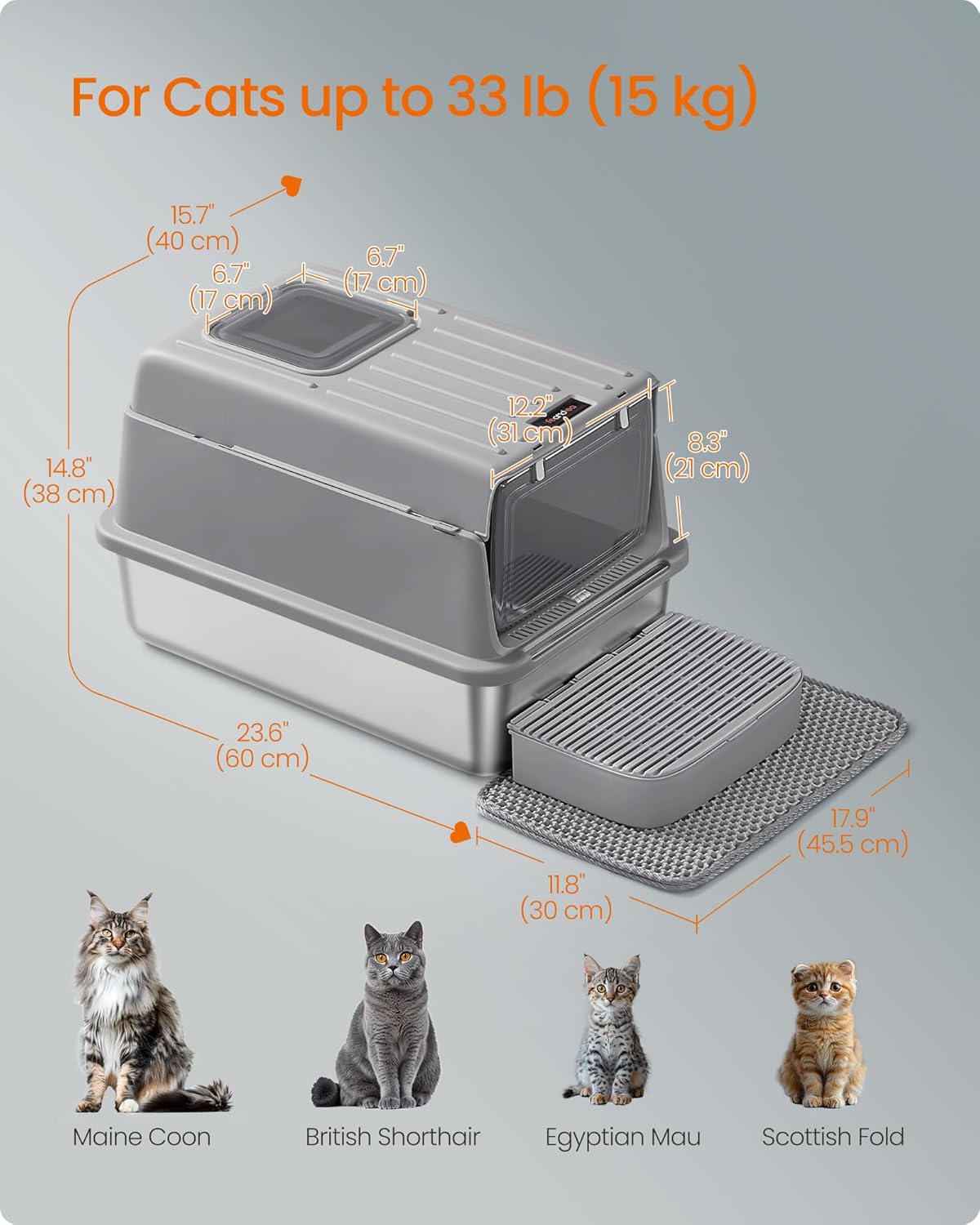 For Cats up to 33 lb (15 kg)

15.7" (40 cm)

6.7" (17 cm)

6.7" (17 cm)

12.2" (31 cm)

8.3" (21 cm)

14.8" (38 cm)

23.6" (60 cm)

17.9" (45.5 cm)

11.8" (30 cm)

Maine Coon

British Shorthair

Egyptian Mau

Scottish Fold