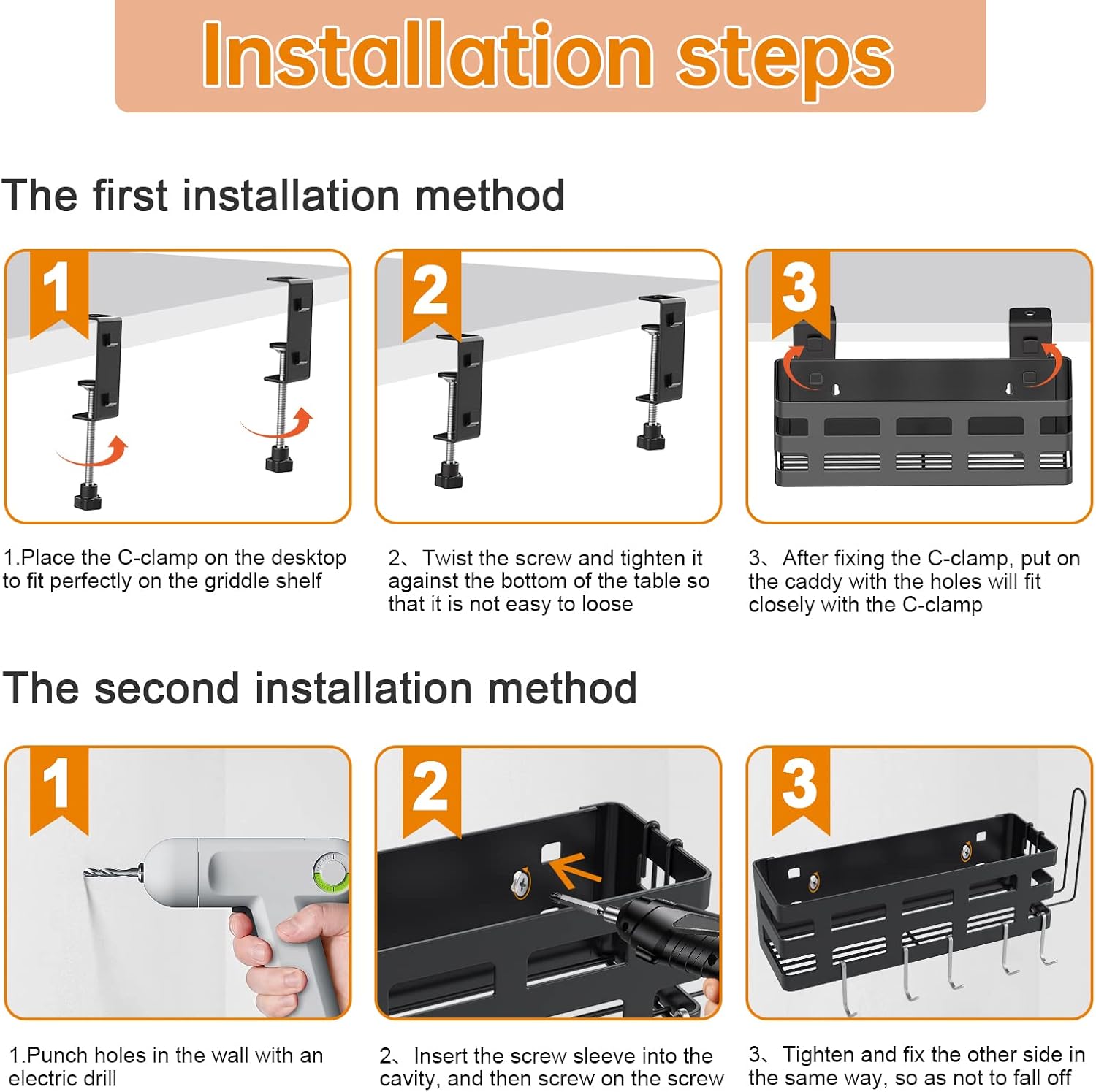 Installation steps

The first installation method

1

2

3

1.Place the C-clamp on the desktop to fit perfectly on the griddle shelf

2、Twist the screw and tighten it against the bottom of the table so that it is not easy to loose

3、After fixing the C-clamp, put on the caddy with the holes will fit closely with the C-clamp

The second installation method

1

2

3

1.Punch holes in the wall with an electric drill

2、Insert the screw sleeve into the cavity, and then screw on the screw

3、Tighten and fix the other side in the same way, so as not to fall off