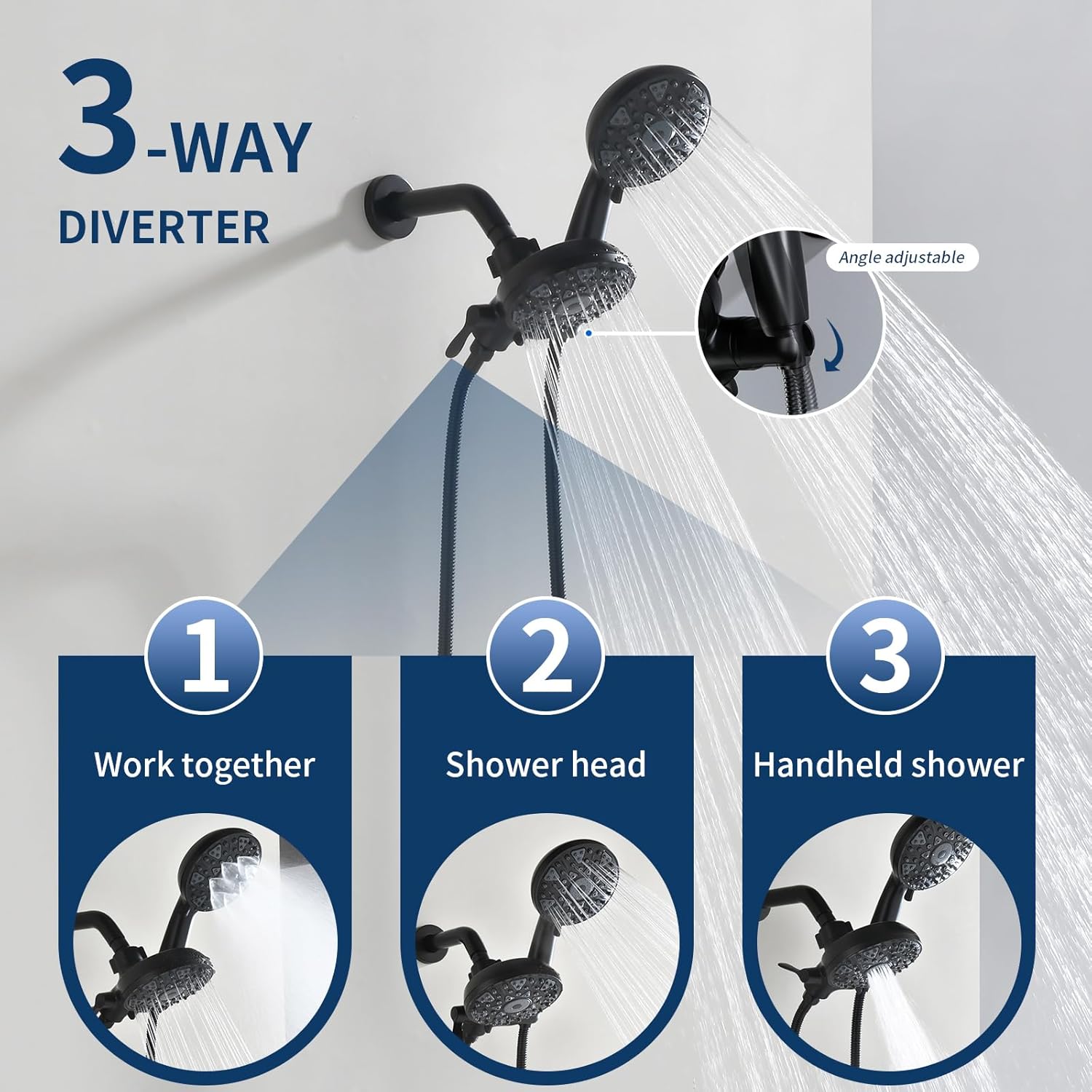 3-WAY
DIVERTER

Angle adjustable

1
Work together

2
Shower head

3
Handheld shower