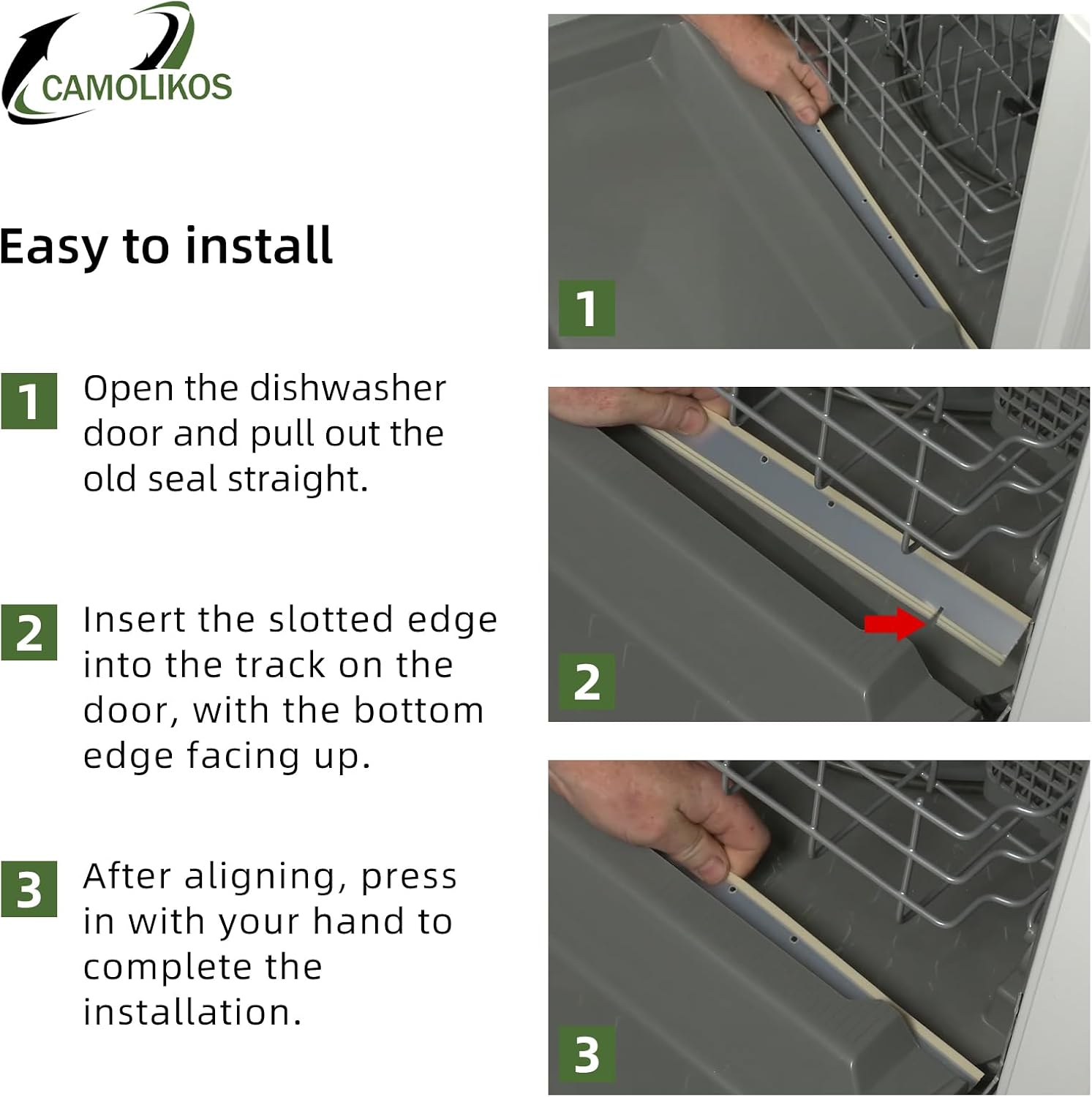 CAMOLIKOS

Easy to install

1 Open the dishwasher door and pull out the old seal straight.

2 Insert the slotted edge into the track on the door, with the bottom edge facing up.

3 After aligning, press in with your hand to complete the installation.

1

2

3