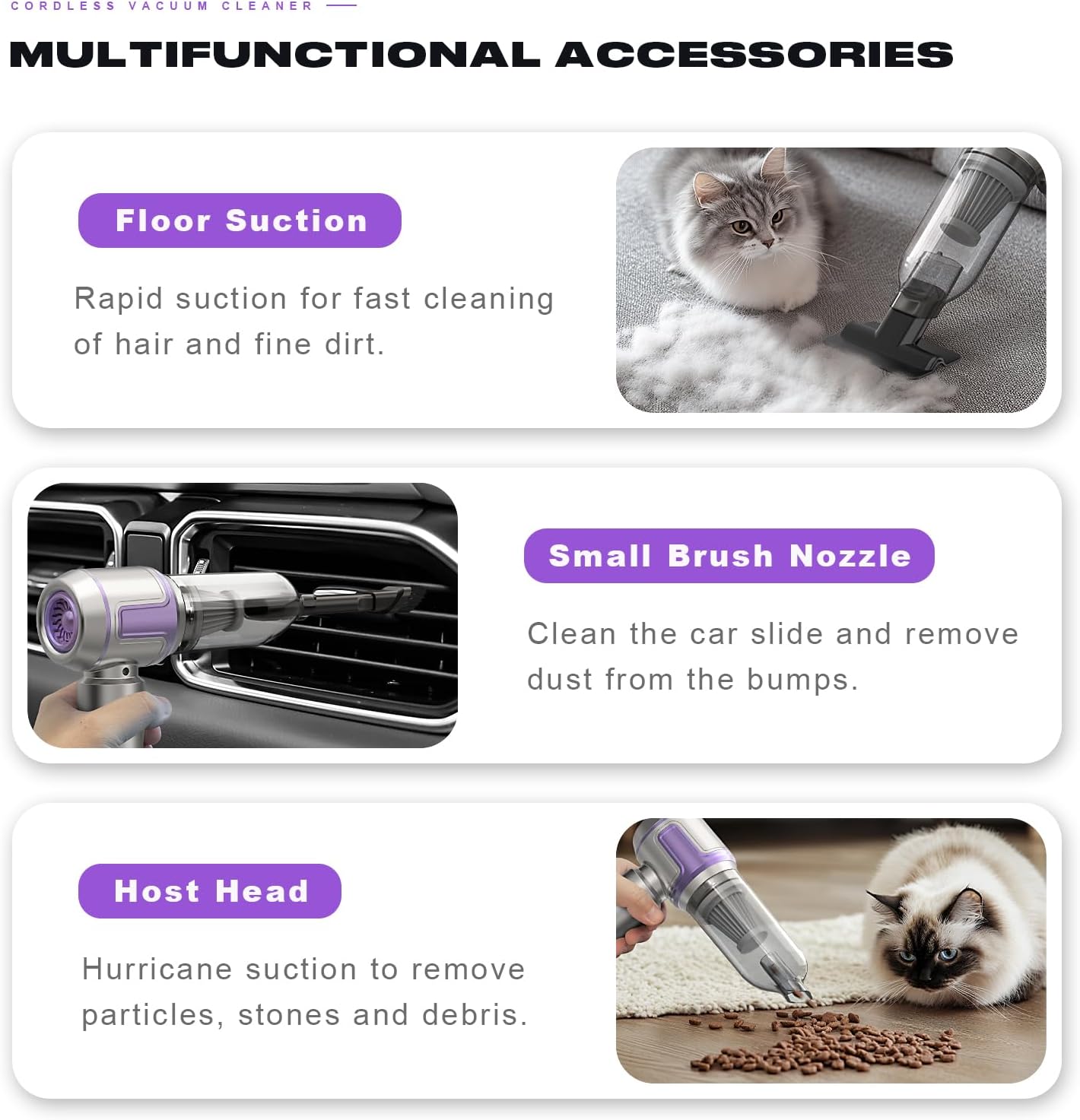 CORDLESS VACUUM CLEANER

MULTIFUNCTIONAL ACCESSORIES

Floor Suction

Rapid suction for fast cleaning of hair and fine dirt.

Small Brush Nozzle

Clean the car slide and remove dust from the bumps.

Host Head

Hurricane suction to remove particles, stones and debris.