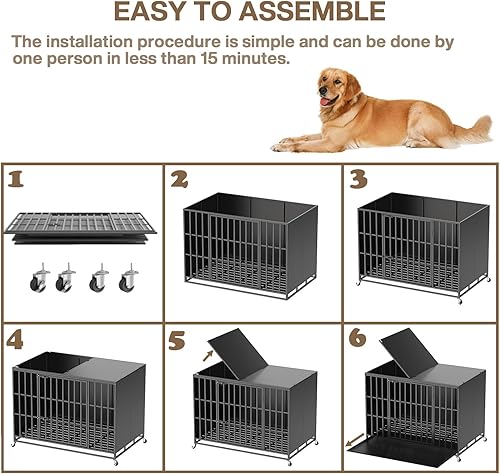 EASY TO ASSEMBLE

The installation procedure is simple and can be done by one person in less than 15 minutes.

1

2

3

4

5

6