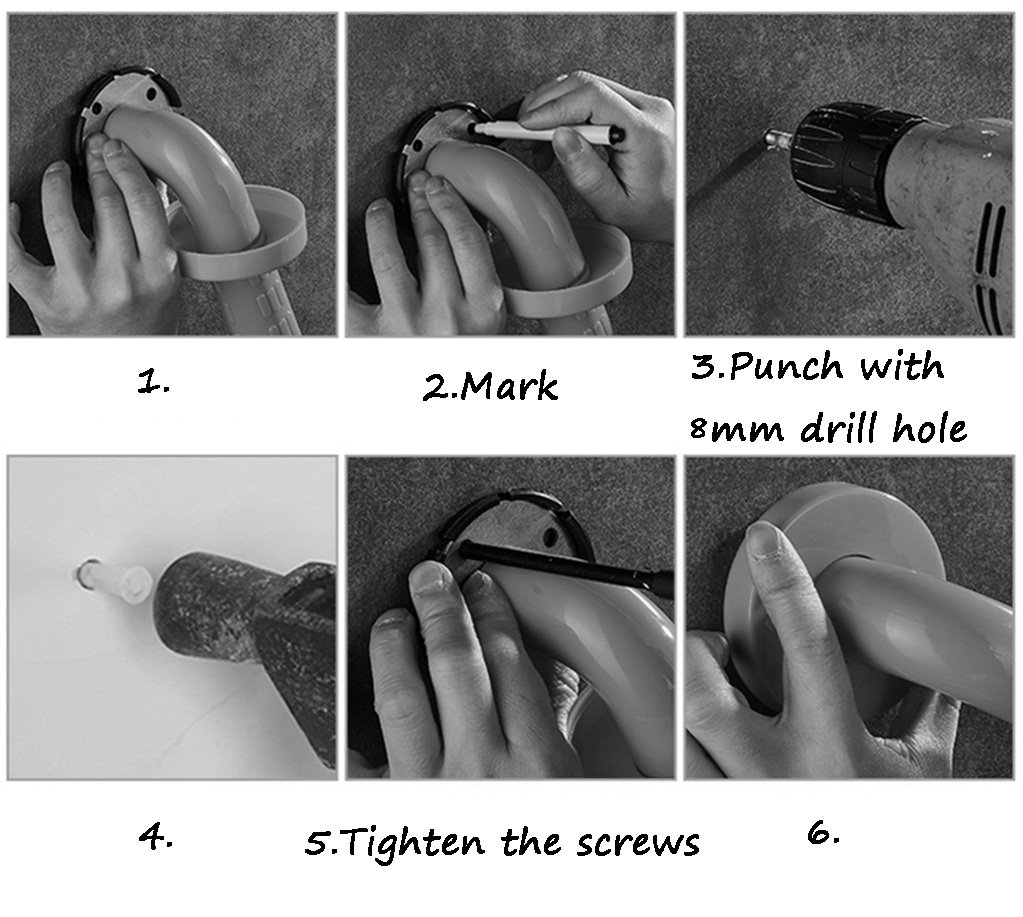 1.

2.Mark

3.Punch with 8mm drill hole

4.

5.Tighten the screws

6.