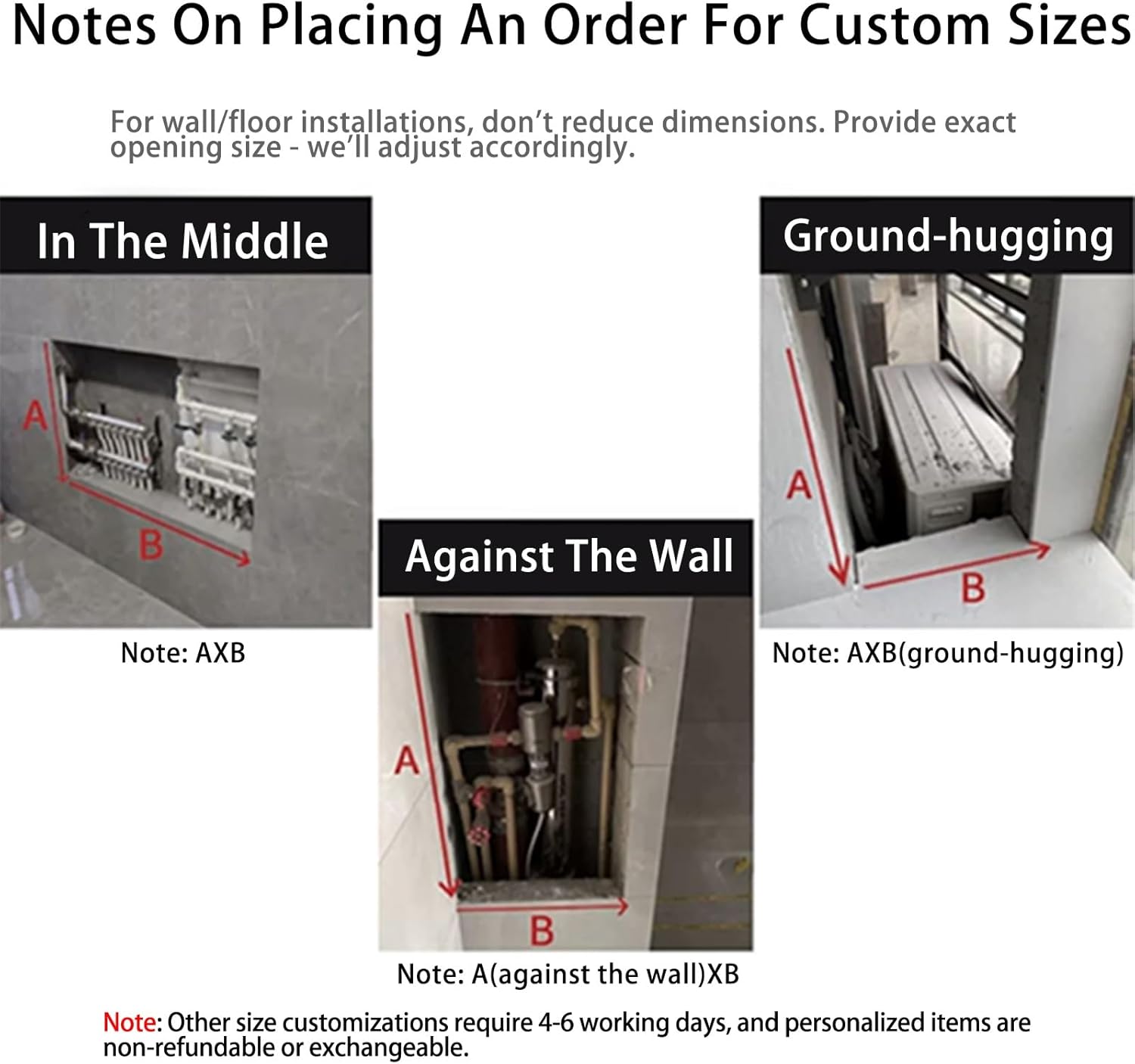 Notes On Placing An Order For Custom Sizes

For wall/floor installations, don't reduce dimensions. Provide exact opening size - we'll adjust accordingly.

In The Middle

A

B

Note: AXB

Against The Wall

A

B

Note: A(against the wall)XB

Ground-hugging

A

B

Note: AXB(ground-hugging)

Note: Other size customizations require 4-6 working days, and personalized items are non-refundable or exchangeable.