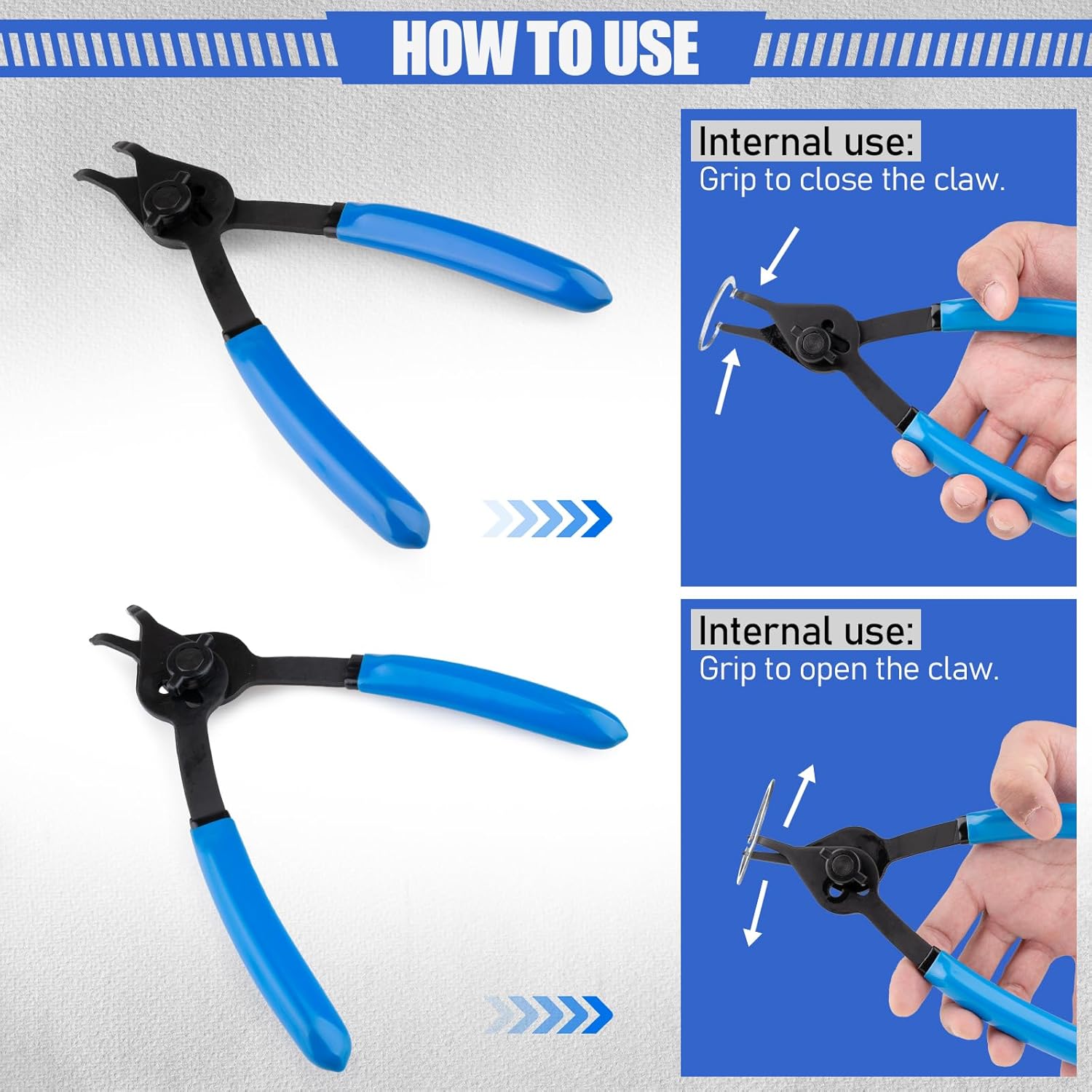 HOW TO USE

Internal use:
Grip to close the claw.

Internal use:
Grip to open the claw.