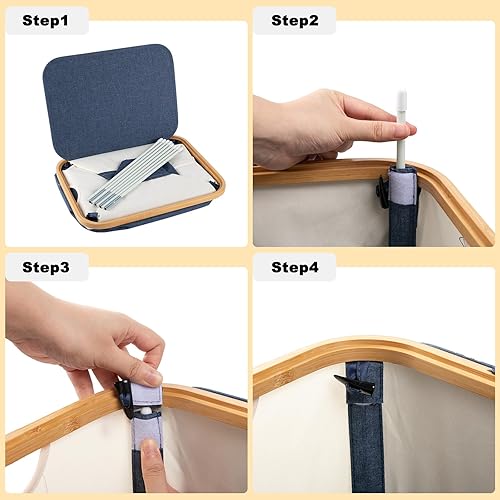 Step1

Step2

Step3

Step4