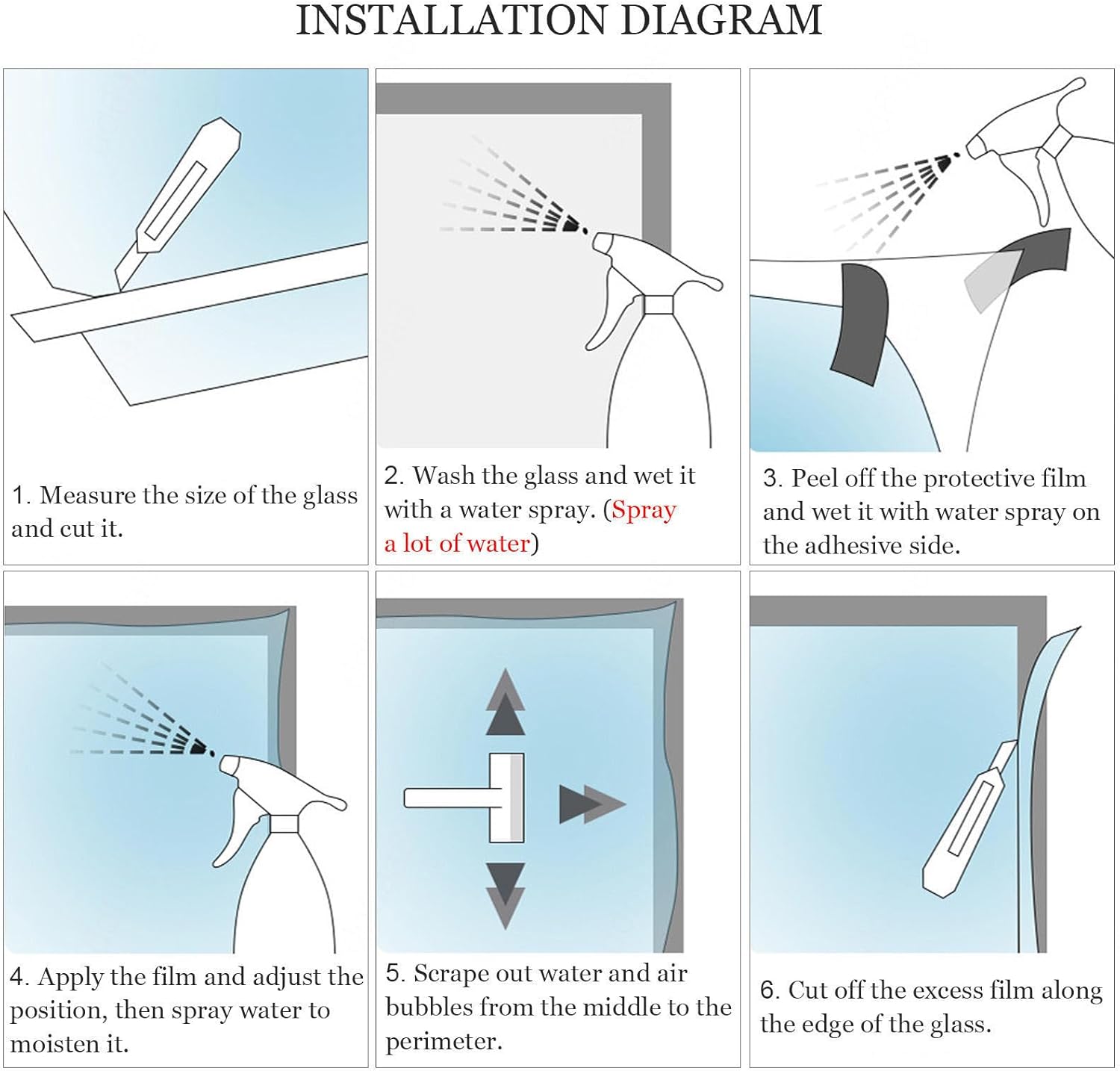 INSTALLATION DIAGRAM

1. Measure the size of the glass and cut it.

2. Wash the glass and wet it with a water spray. (Spray a lot of water)

3. Peel off the protective film and wet it with water spray on the adhesive side.

4. Apply the film and adjust the position, then spray water to moisten it.

5. Scrape out water and air bubbles from the middle to the perimeter.

6. Cut off the excess film along the edge of the glass.