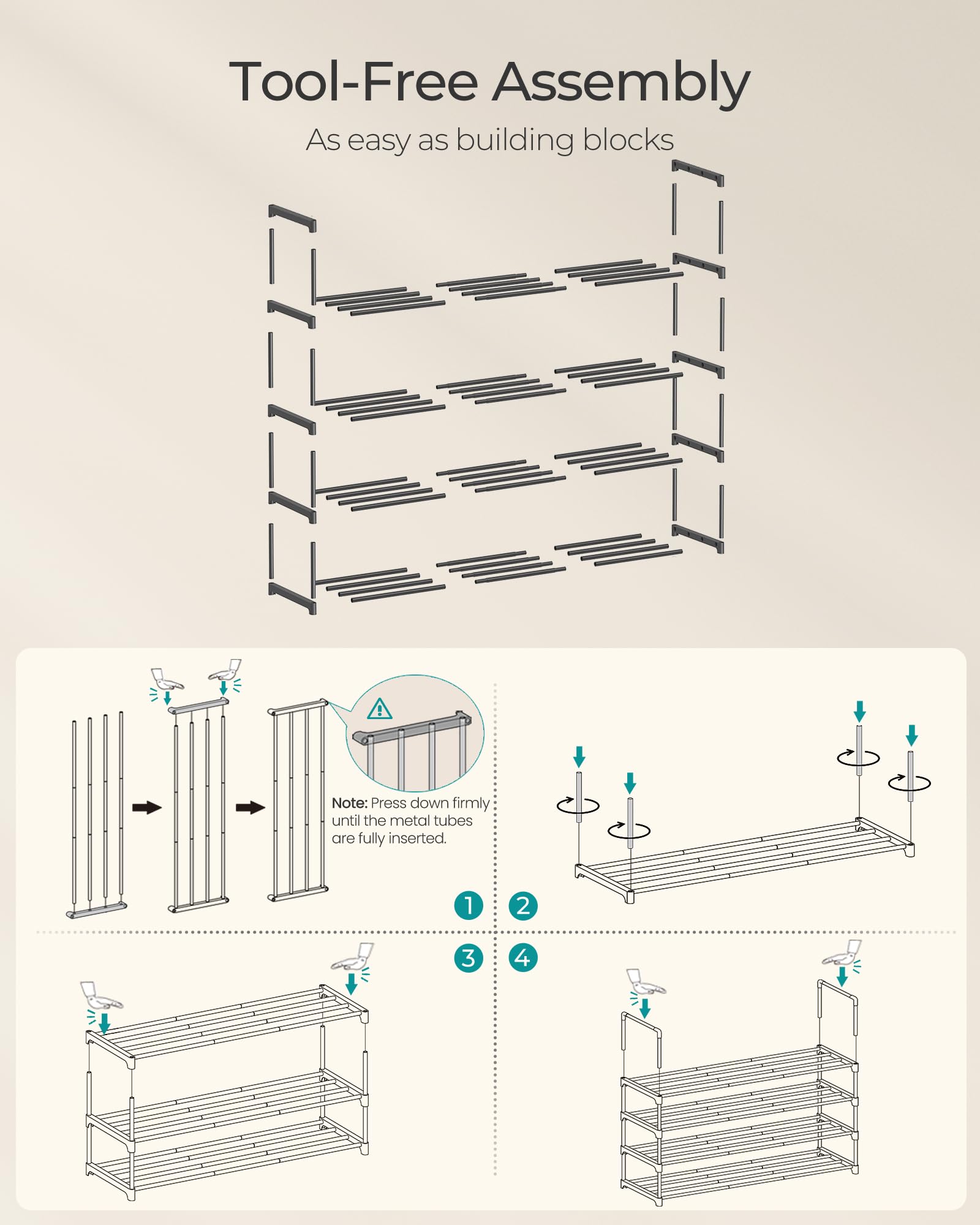 Tool-Free Assembly

As easy as building blocks

Note: Press down firmly until the metal tubes are fully inserted.

1

2

3

4