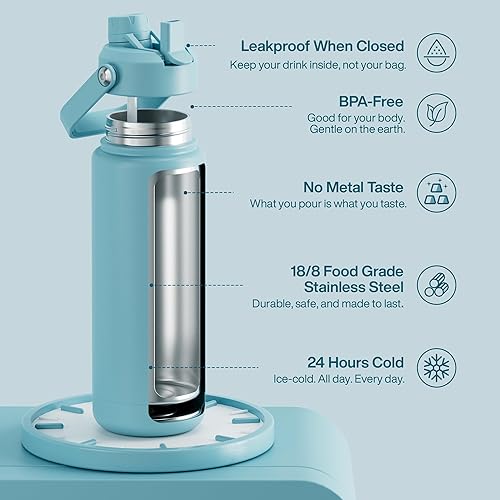 Leakproof When Closed
Keep your drink inside, not your bag.

BPA-Free
Good for your body. Gentle on the earth.

No Metal Taste
What you pour is what you taste.

18/8 Food Grade Stainless Steel
Durable, safe, and made to last.

24 Hours Cold
Ice-cold. All day. Every day.