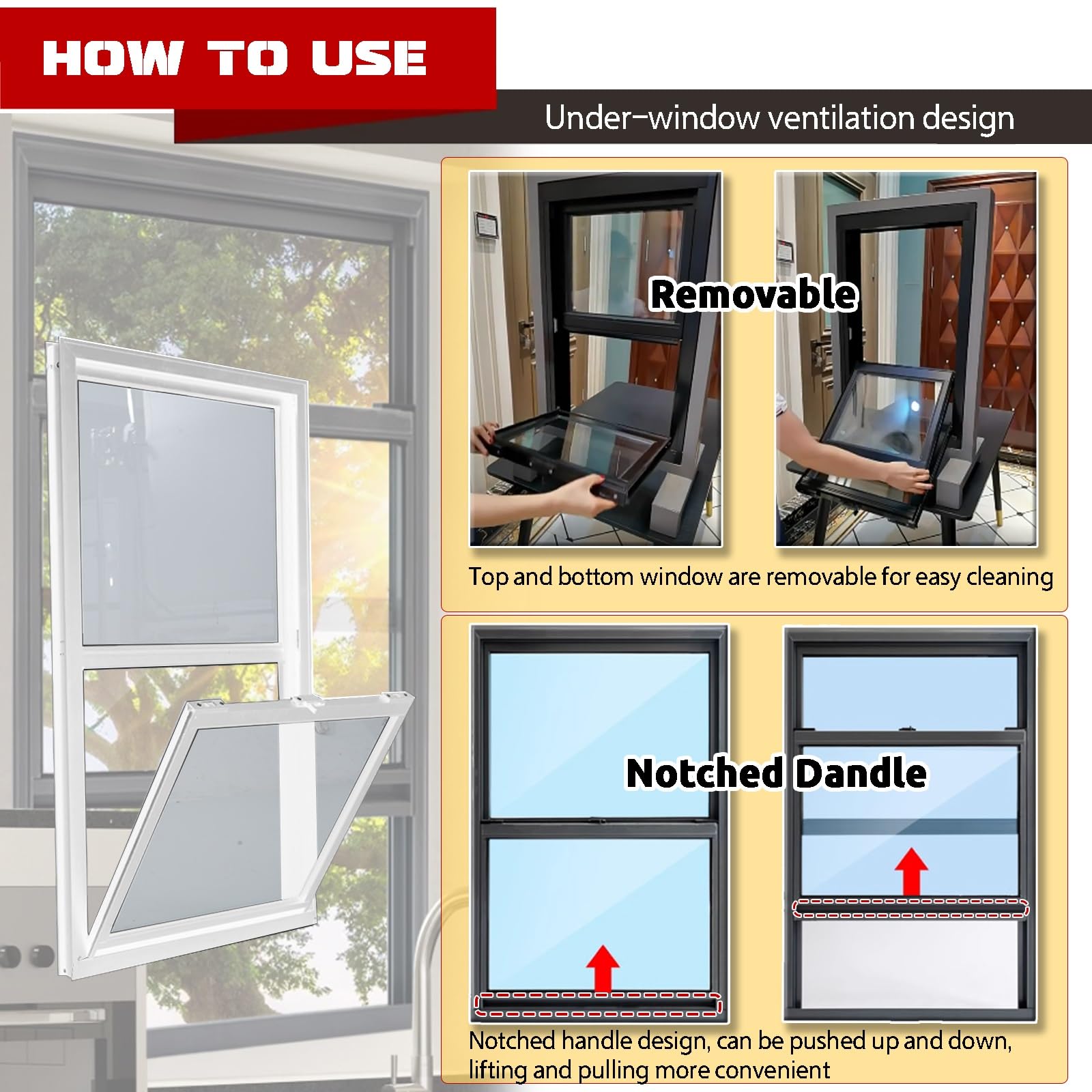 HOW TO USE

Under-window ventilation design

Removable

Top and bottom window are removable for easy cleaning

Notched Dandle

Notched handle design, can be pushed up and down, lifting and pulling more convenient