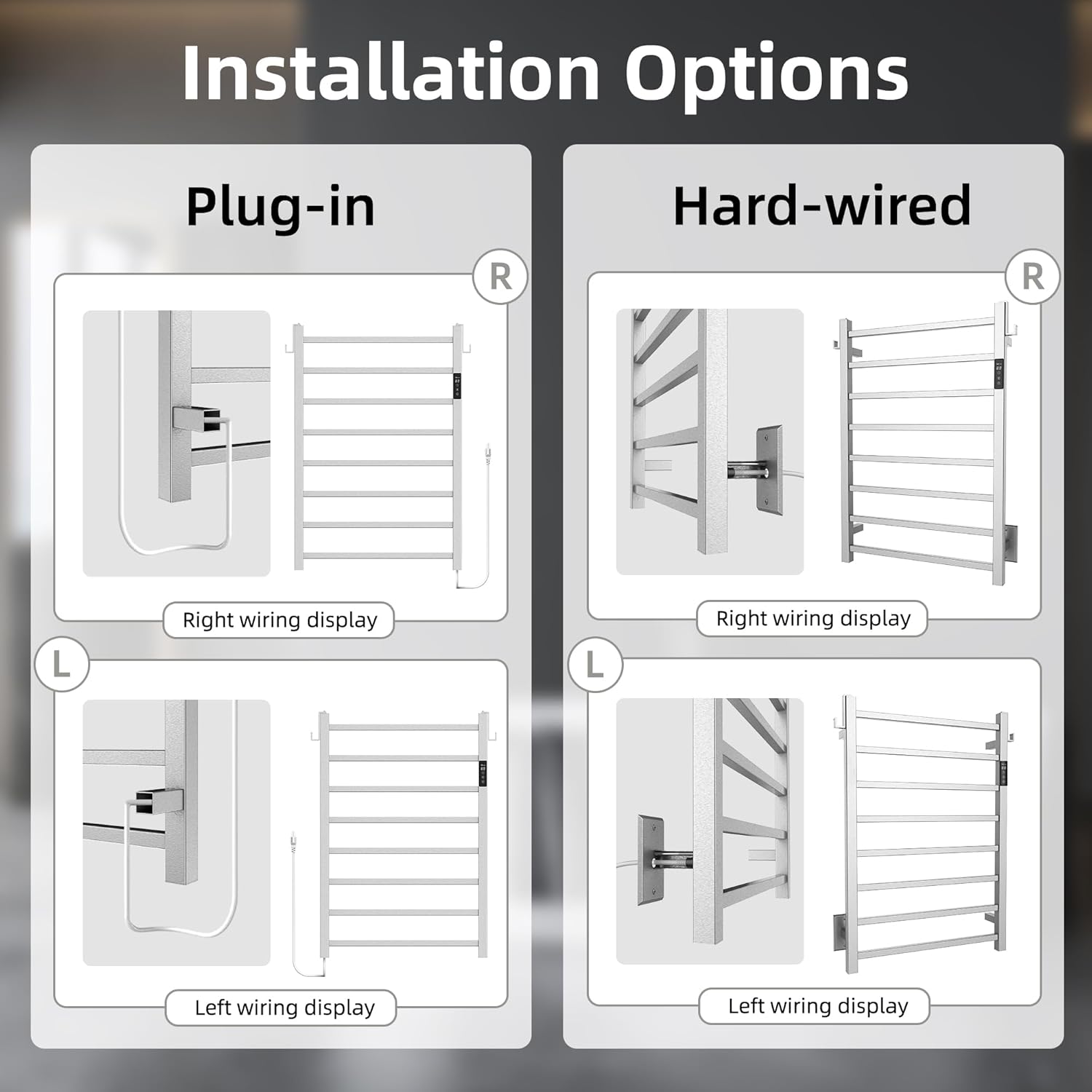 Installation Options

Plug-in

R

Right wiring display

L

Left wiring display

Hard-wired

R

Right wiring display

L

Left wiring display