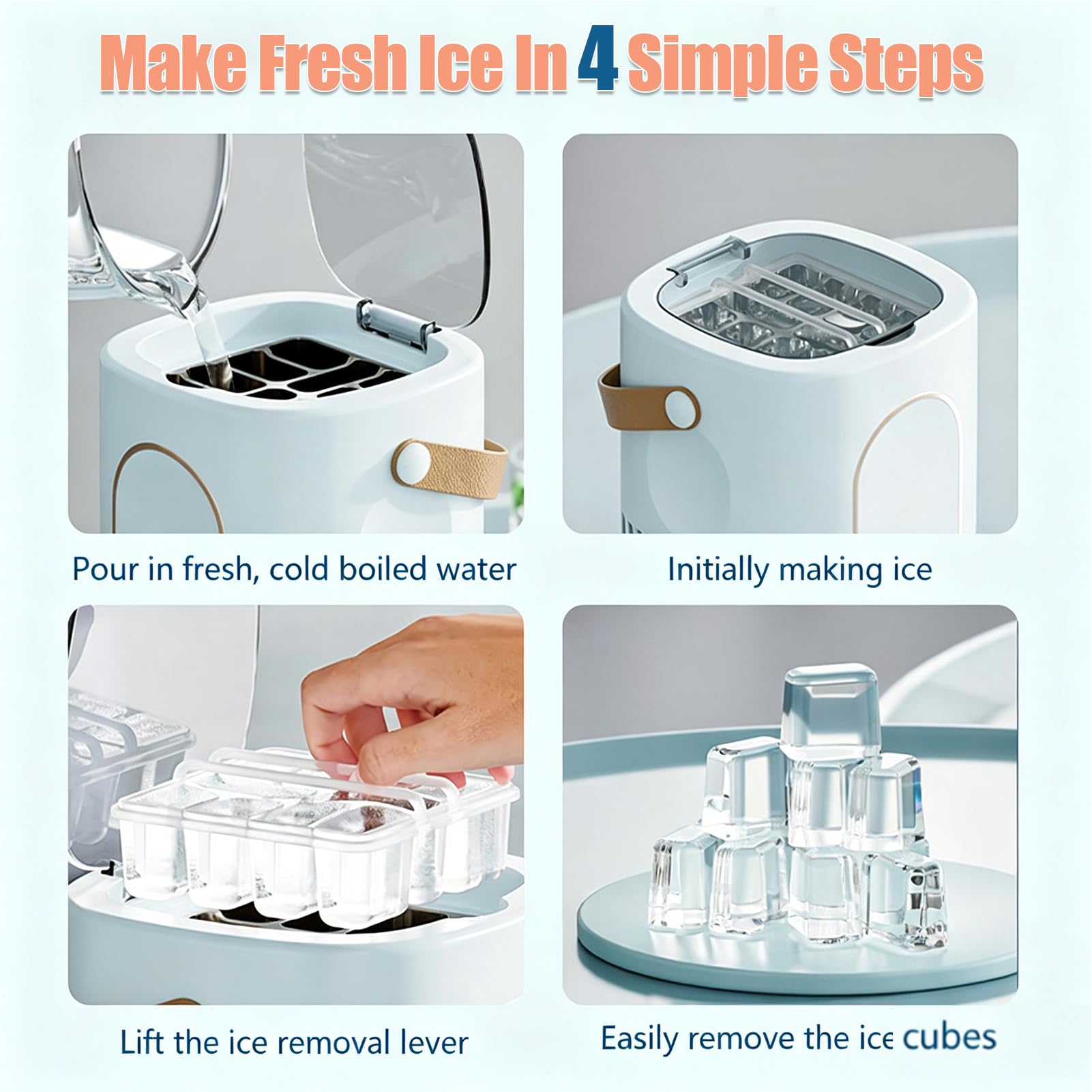 Make Fresh Ice In 4 Simple Steps

Pour in fresh, cold boiled water

Initially making ice

Lift the ice removal lever

Easily remove the ice cubes