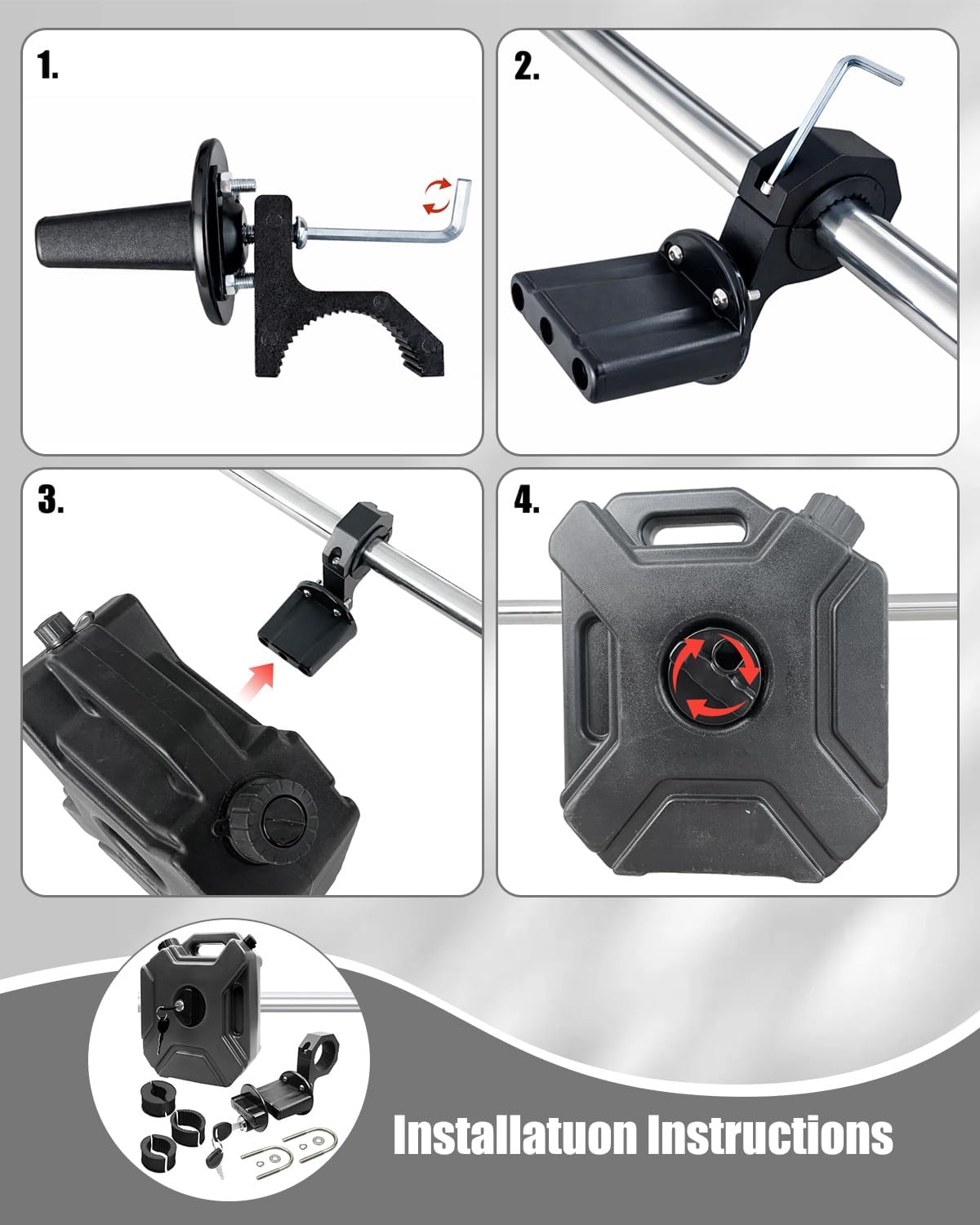 1.

2.

3.

4.

Installatuon Instructions