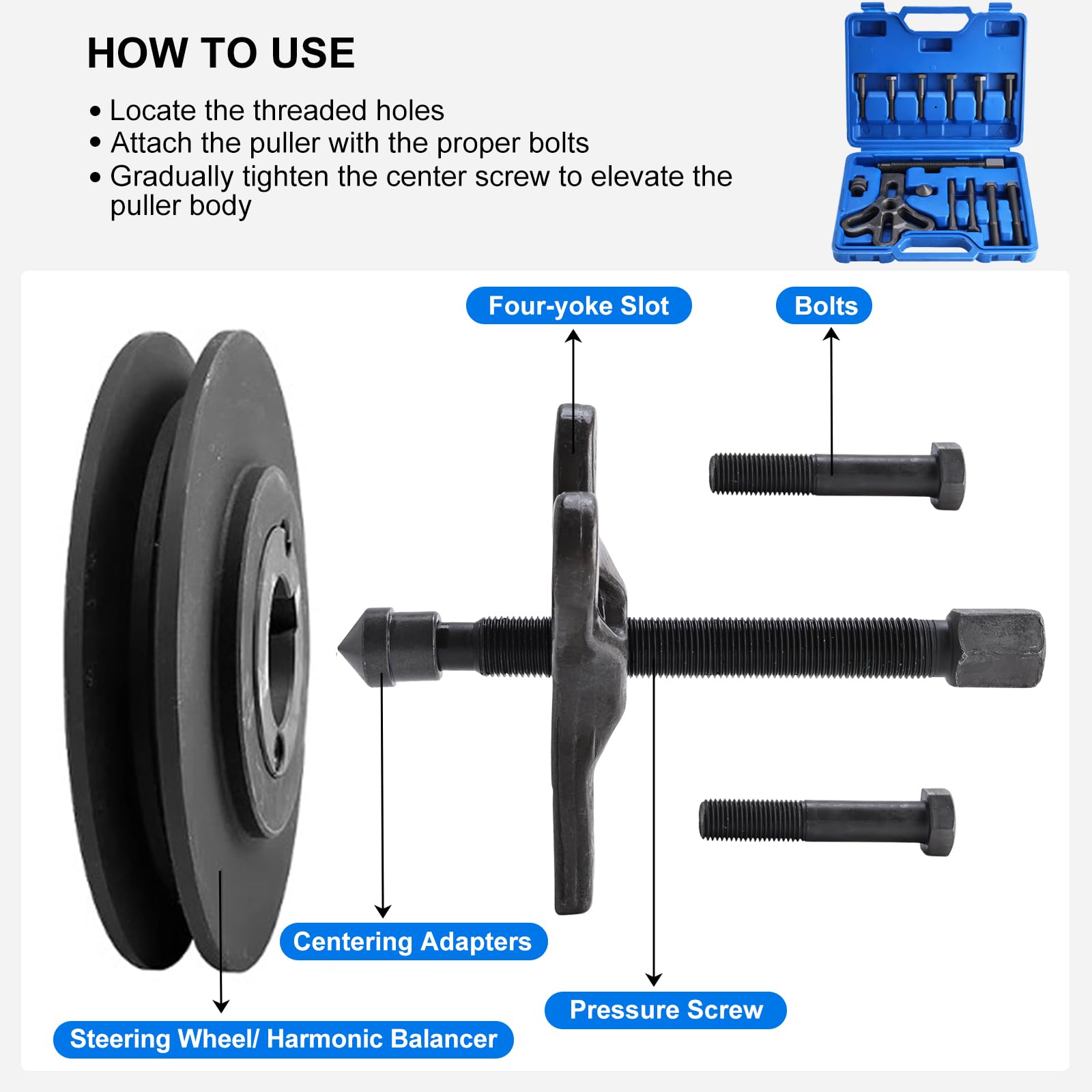 HOW TO USE

• Locate the threaded holes
• Attach the puller with the proper bolts
• Gradually tighten the center screw to elevate the puller body

Four-yoke Slot

Bolts

Centering Adapters

Pressure Screw

Steering Wheel/ Harmonic Balancer