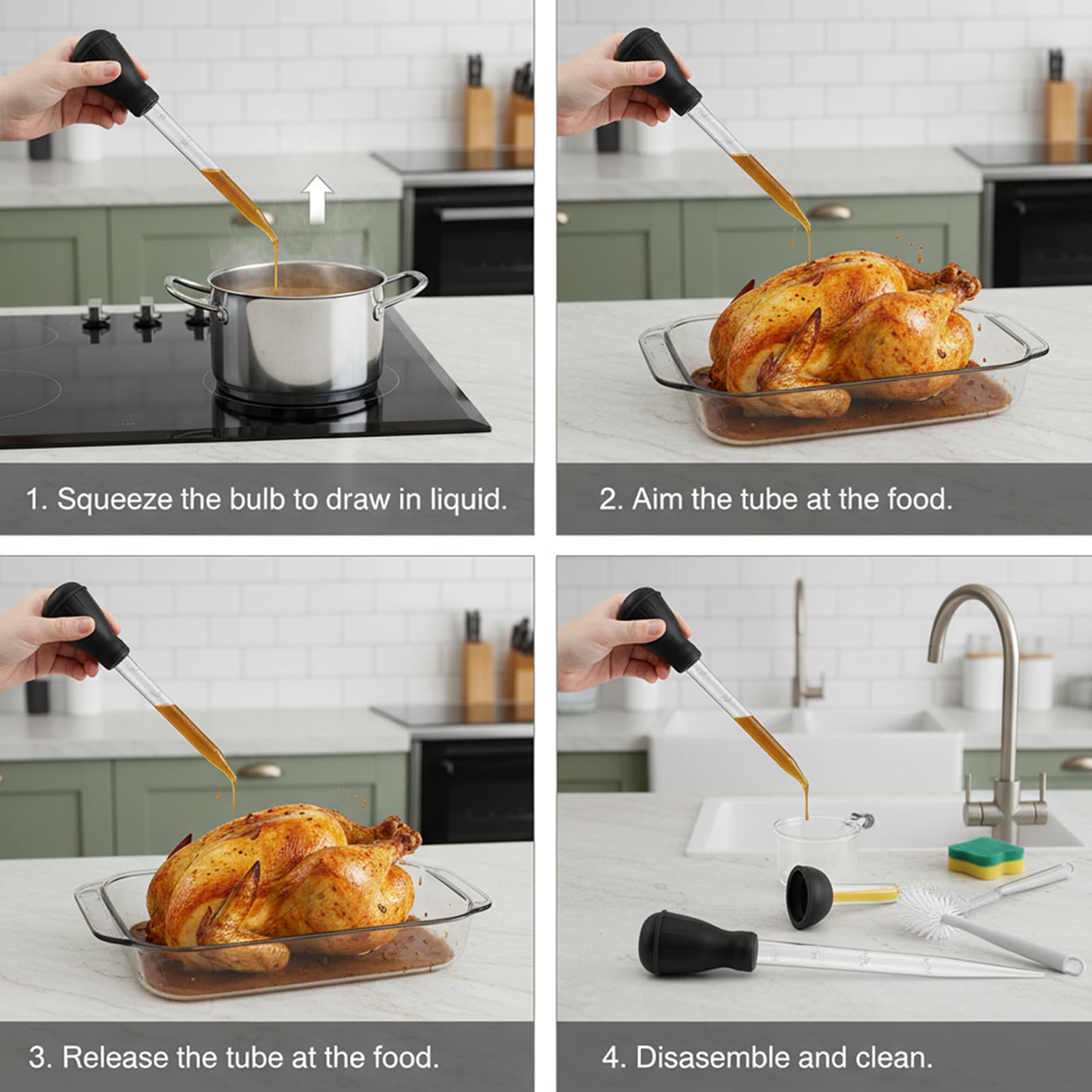 1. Squeeze the bulb to draw in liquid.

2. Aim the tube at the food.

3. Release the tube at the food.

4. Disasemble and clean.