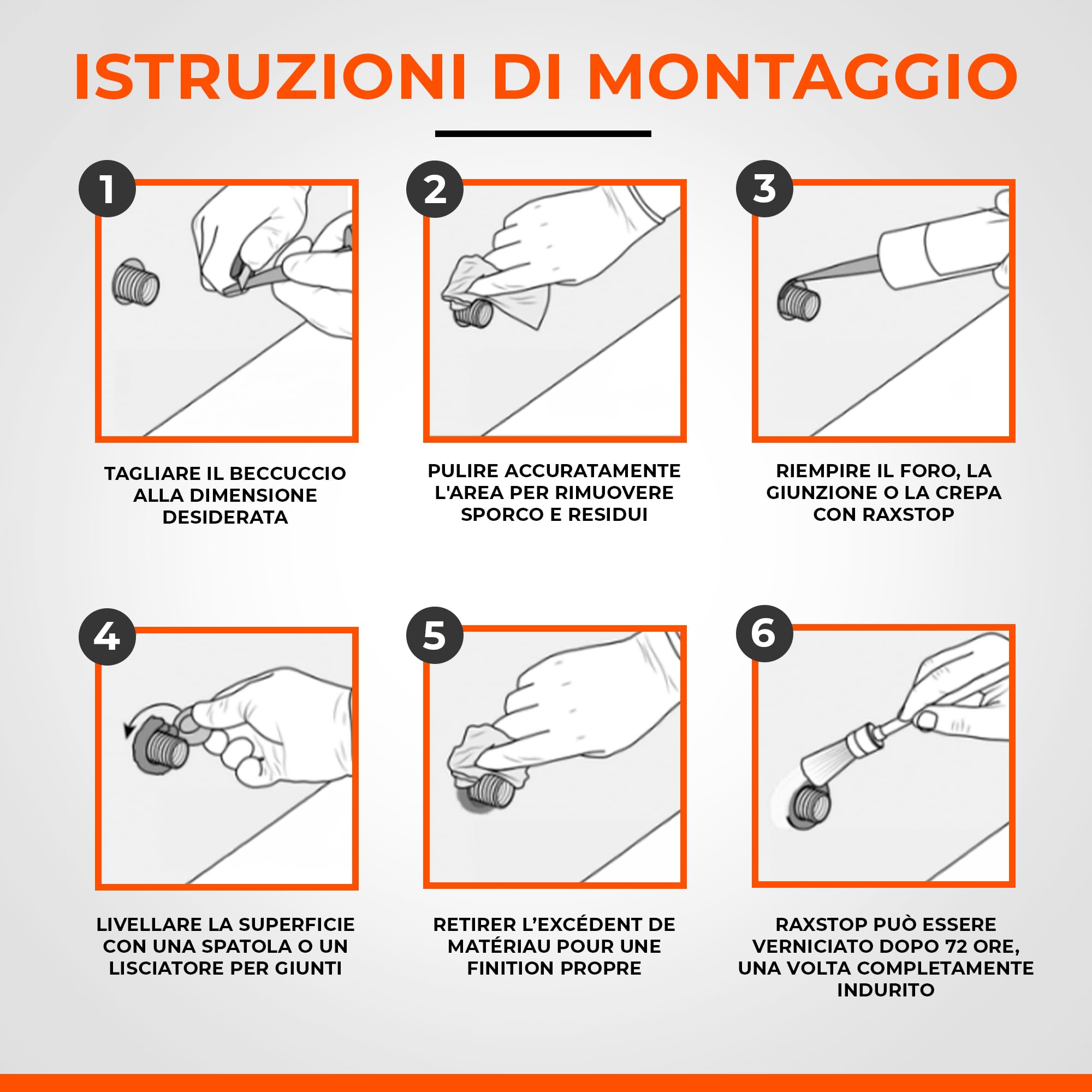 ISTRUZIONI DI MONTAGGIO

1

TAGLIARE IL BECCUCCIO ALLA DIMENSIONE DESIDERATA

2

PULIRE ACCURATAMENTE L'AREA PER RIMUOVERE SPORCO E RESIDUI

3

RIEMPIRE IL FORO, LA GIUNZIONE O LA CREPA CON RAXSTOP

4

LIVELLARE LA SUPERFICIE CON UNA SPATOLA O UN LISCIATORE PER GIUNTI

5

RETIRER L'EXCÉDENT DE MATÉRIAU POUR UNE FINITION PROPRE

6

RAXSTOP PUÒ ESSERE VERNICIATO DOPO 72 ORE, UNA VOLTA COMPLETAMENTE INDURITO