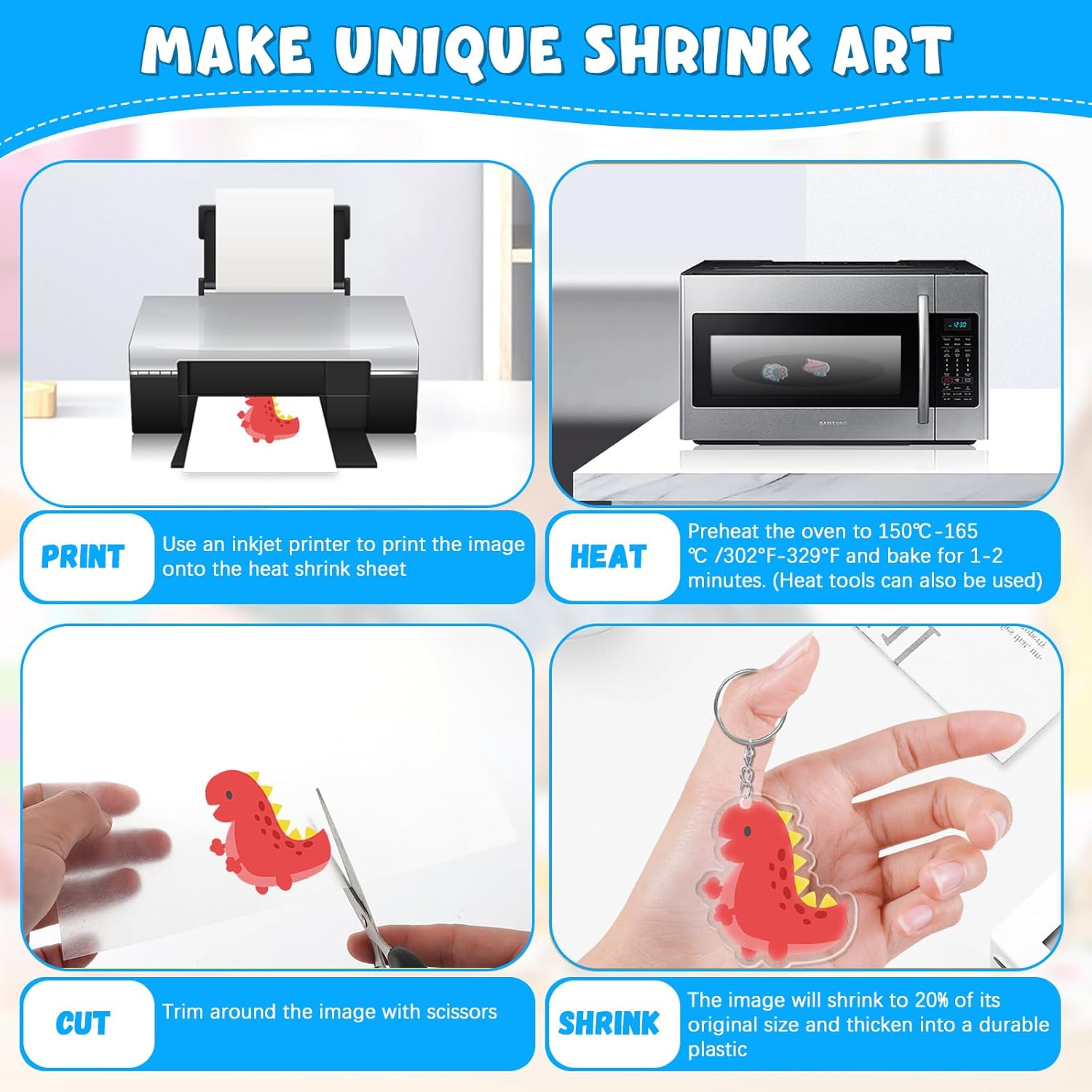 MAKE UNIQUE SHRINK ART

SAMSUNG

PRINT

Use an inkjet printer to print the image onto the heat shrink sheet

HEAT

Preheat the oven to 150℃-165 ℃ /302°F-329°F and bake for 1-2 minutes. (Heat tools can also be used)

CUT

Trim around the image with scissors

SHRINK

The image will shrink to 20% of its original size and thicken into a durable plastic