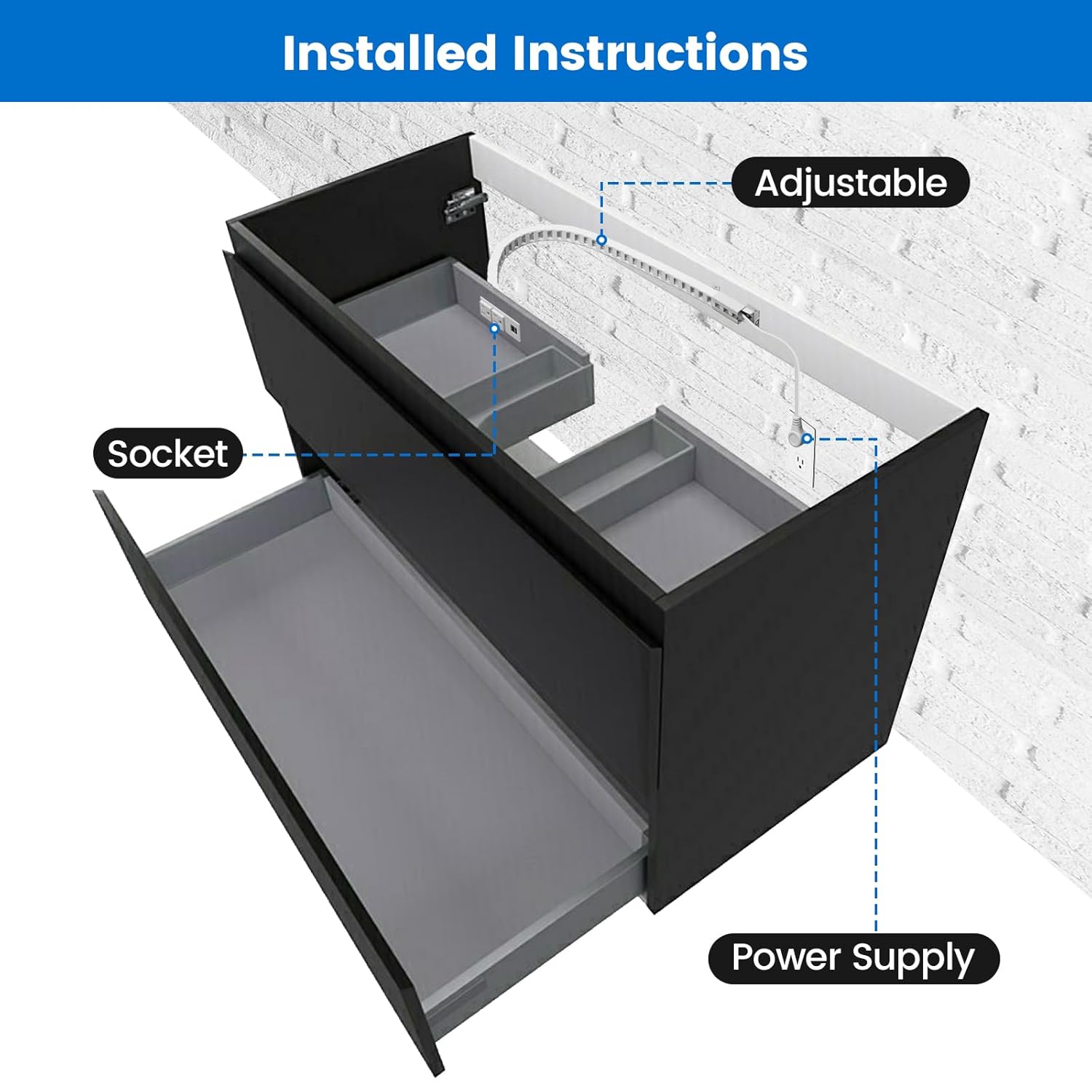 Installed Instructions

Adjustable

Socket

Power Supply