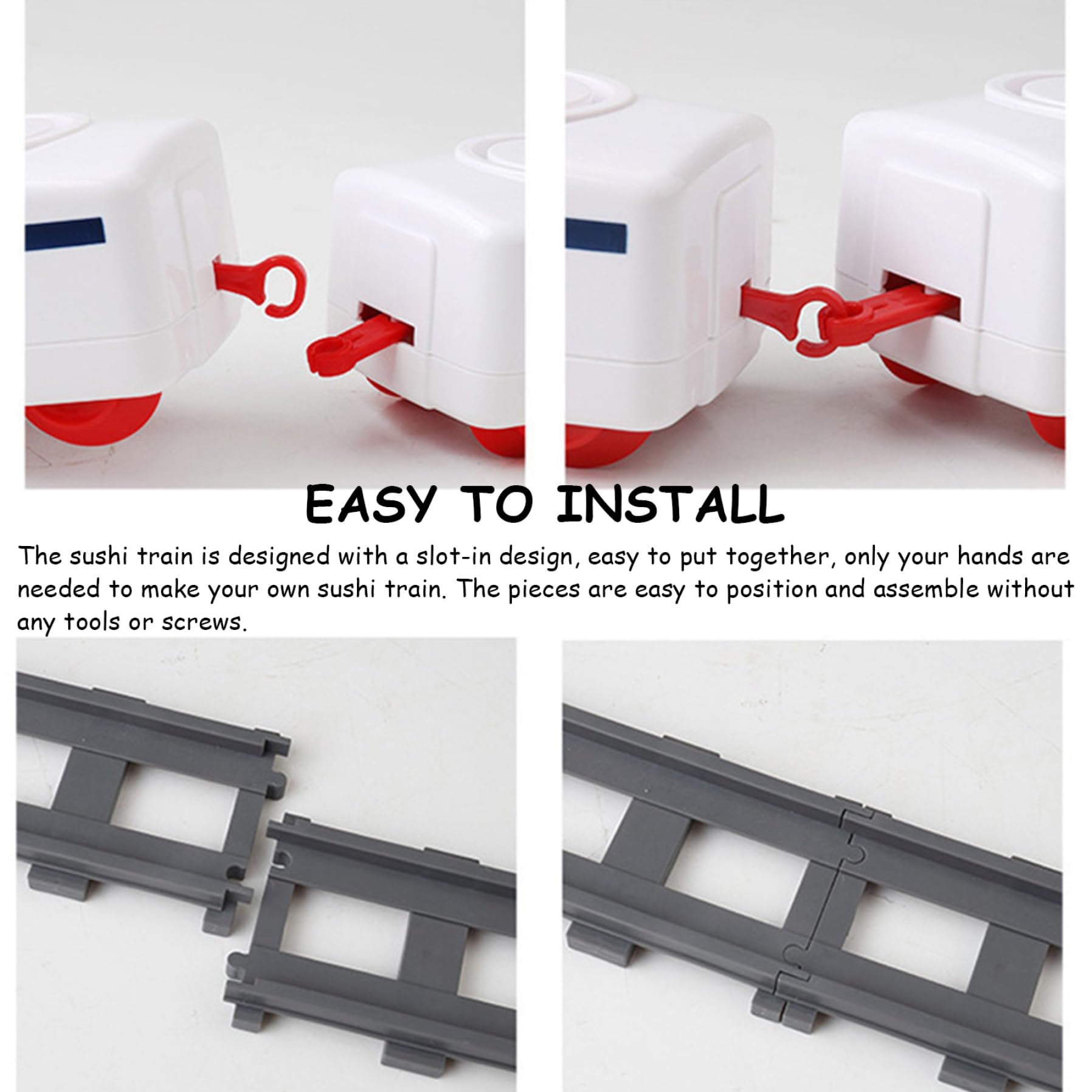 EASY TO INSTALL

The sushi train is designed with a slot-in design, easy to put together, only your hands are needed to make your own sushi train. The pieces are easy to position and assemble without any tools or screws.