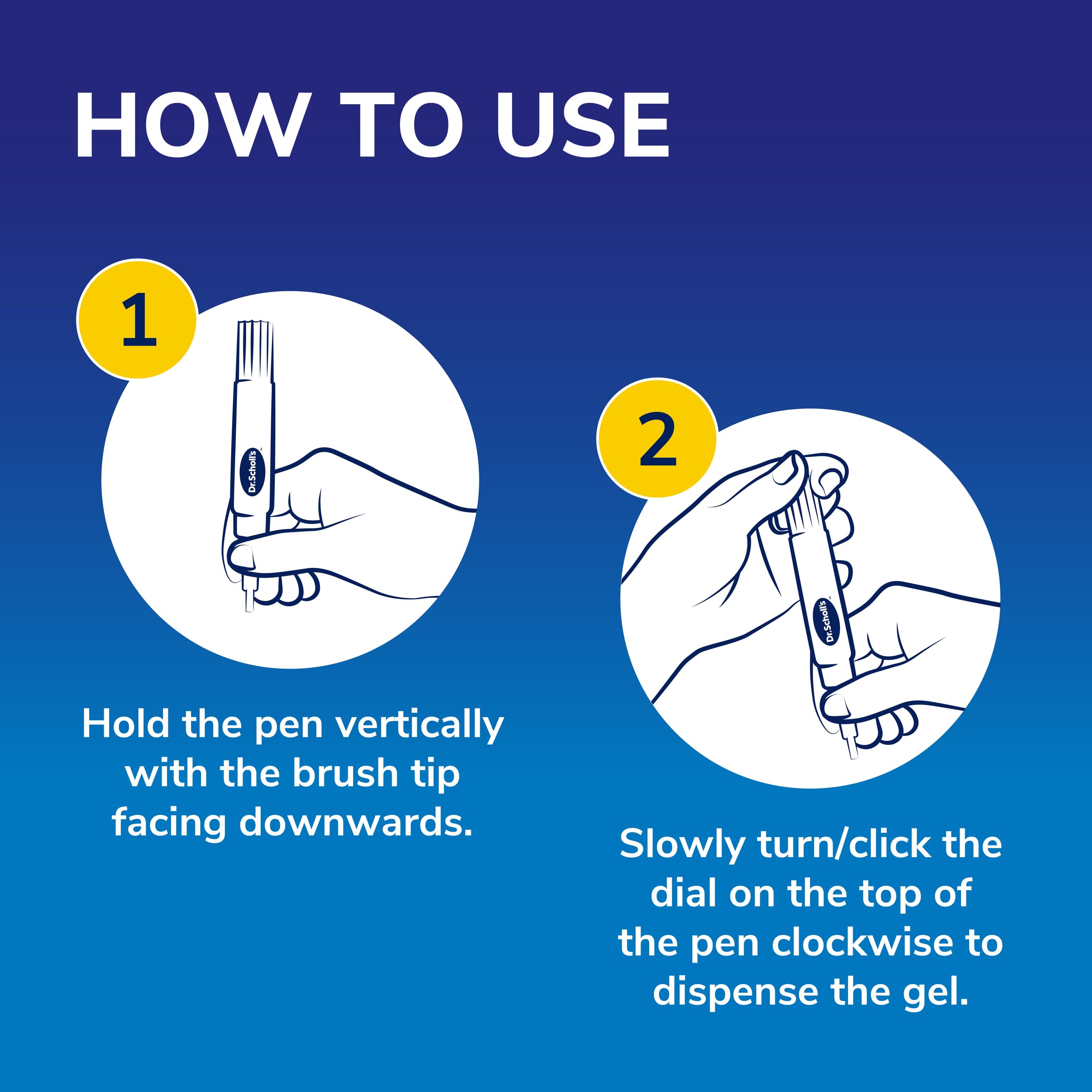 HOW TO USE

1

Dr.Scholl's

Hold the pen vertically with the brush tip facing downwards.

2

Dr.Scholl's

Slowly turn/click the dial on the top of the pen clockwise to dispense the gel.