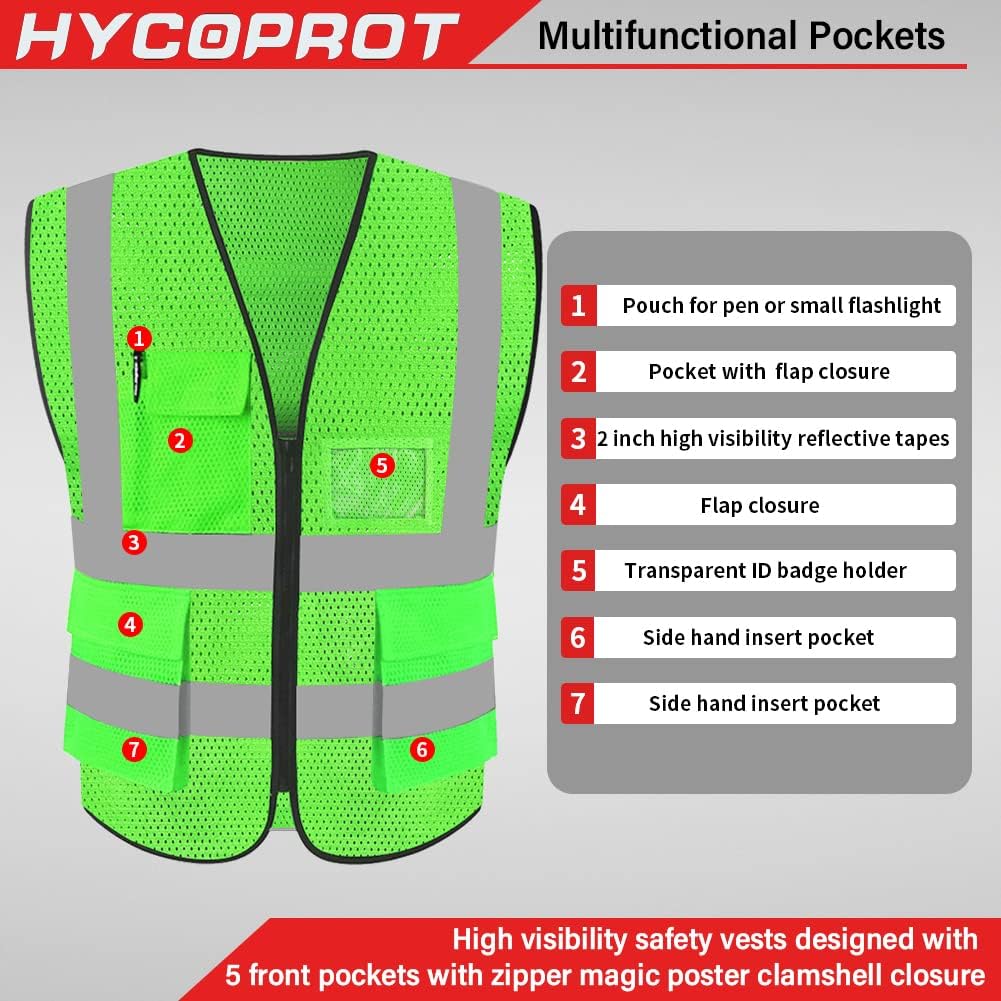 HYCOPROT

Multifunctional Pockets

1
2
5
3
4
7
6

1 Pouch for pen or small flashlight

2 Pocket with flap closure

3 2 inch high visibility reflective tapes

4 Flap closure

5 Transparent ID badge holder

6 Side hand insert pocket

7 Side hand insert pocket

High visibility safety vests designed with 5 front pockets with zipper magic poster clamshell closure