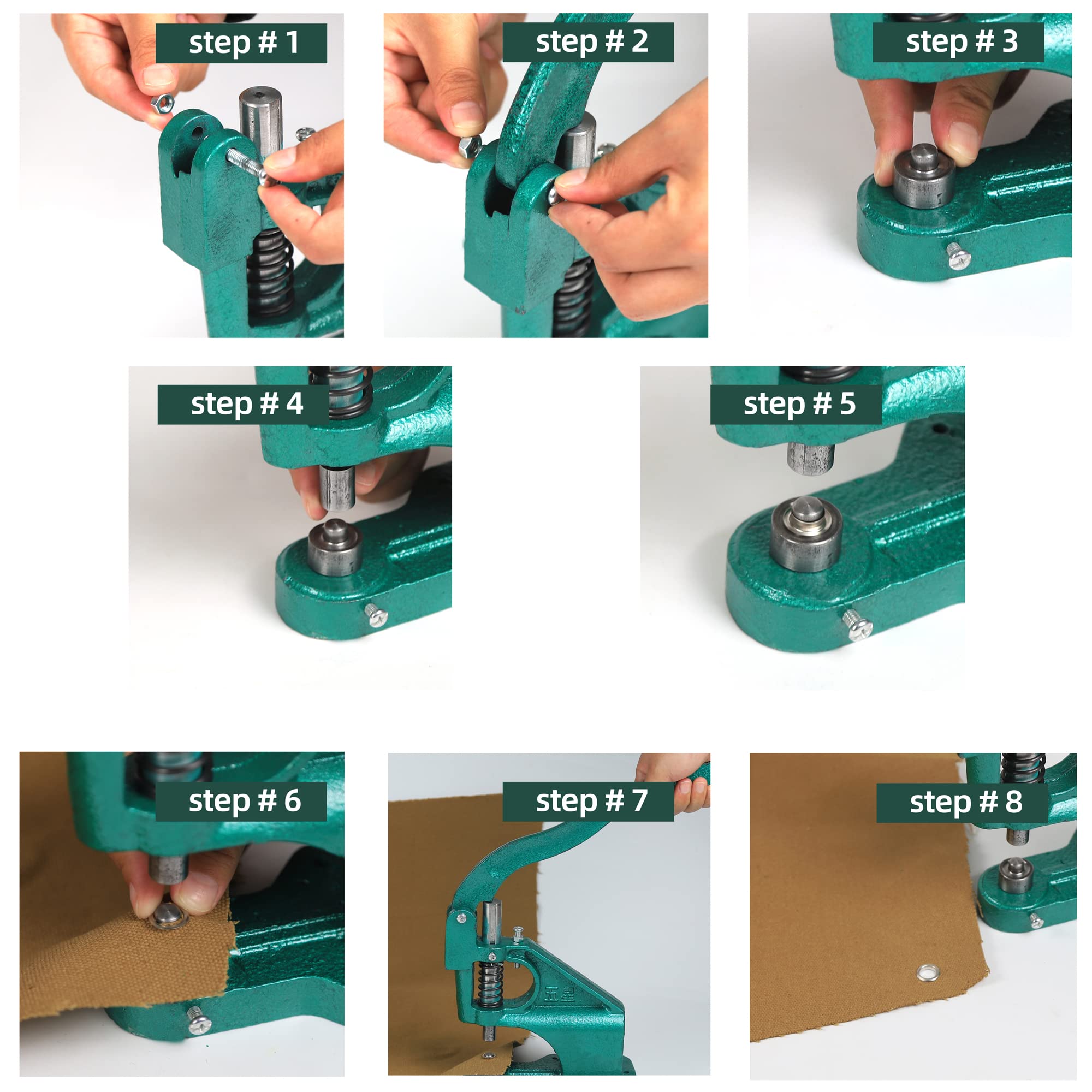 step # 1

step # 2

step # 3

step # 4

step # 5

step # 6

step # 7

五星

step # 8