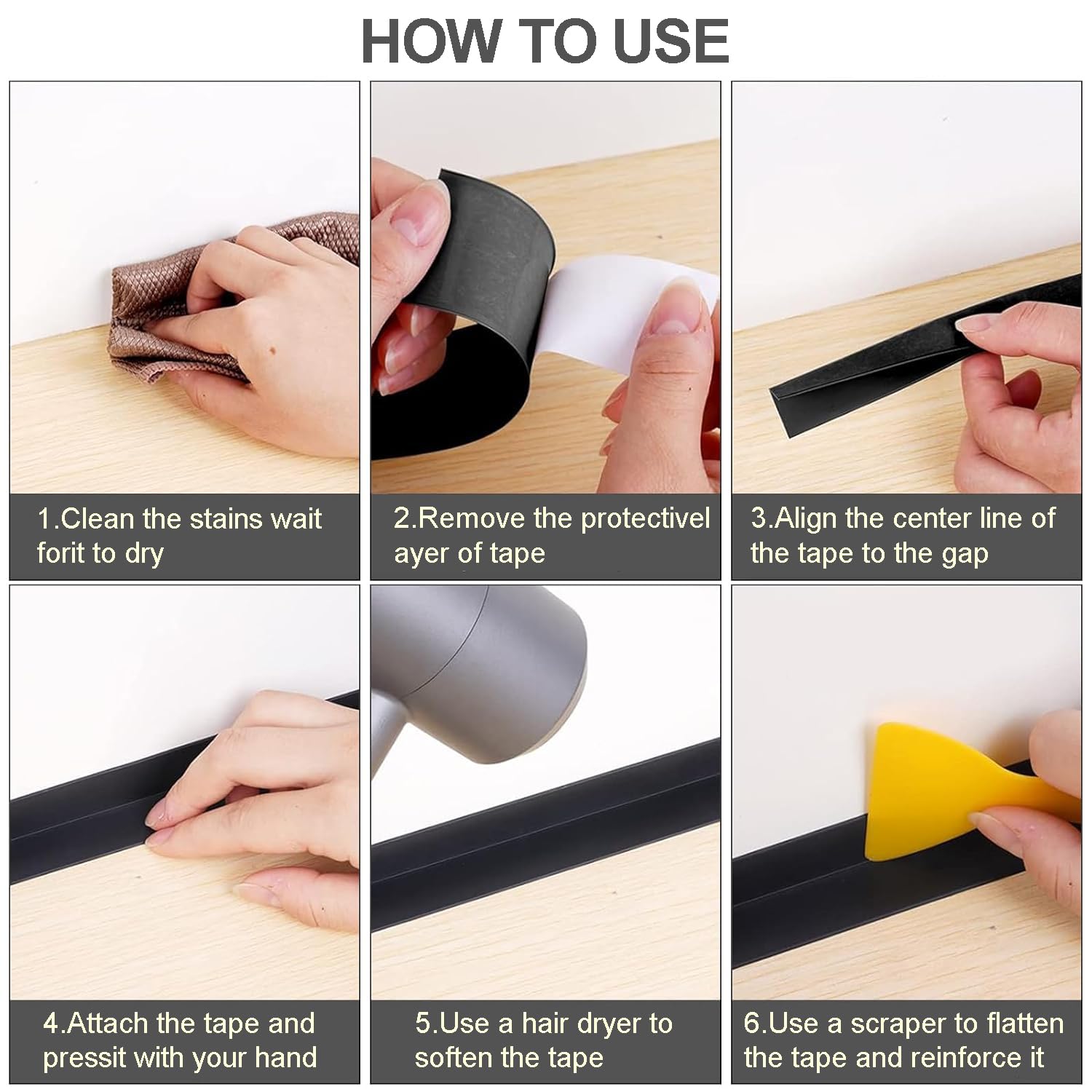 HOW TO USE

1.Clean the stains wait forit to dry

2.Remove the protectivel ayer of tape

3.Align the center line of the tape to the gap

4.Attach the tape and pressit with your hand

5.Use a hair dryer to soften the tape

6.Use a scraper to flatten the tape and reinforce it