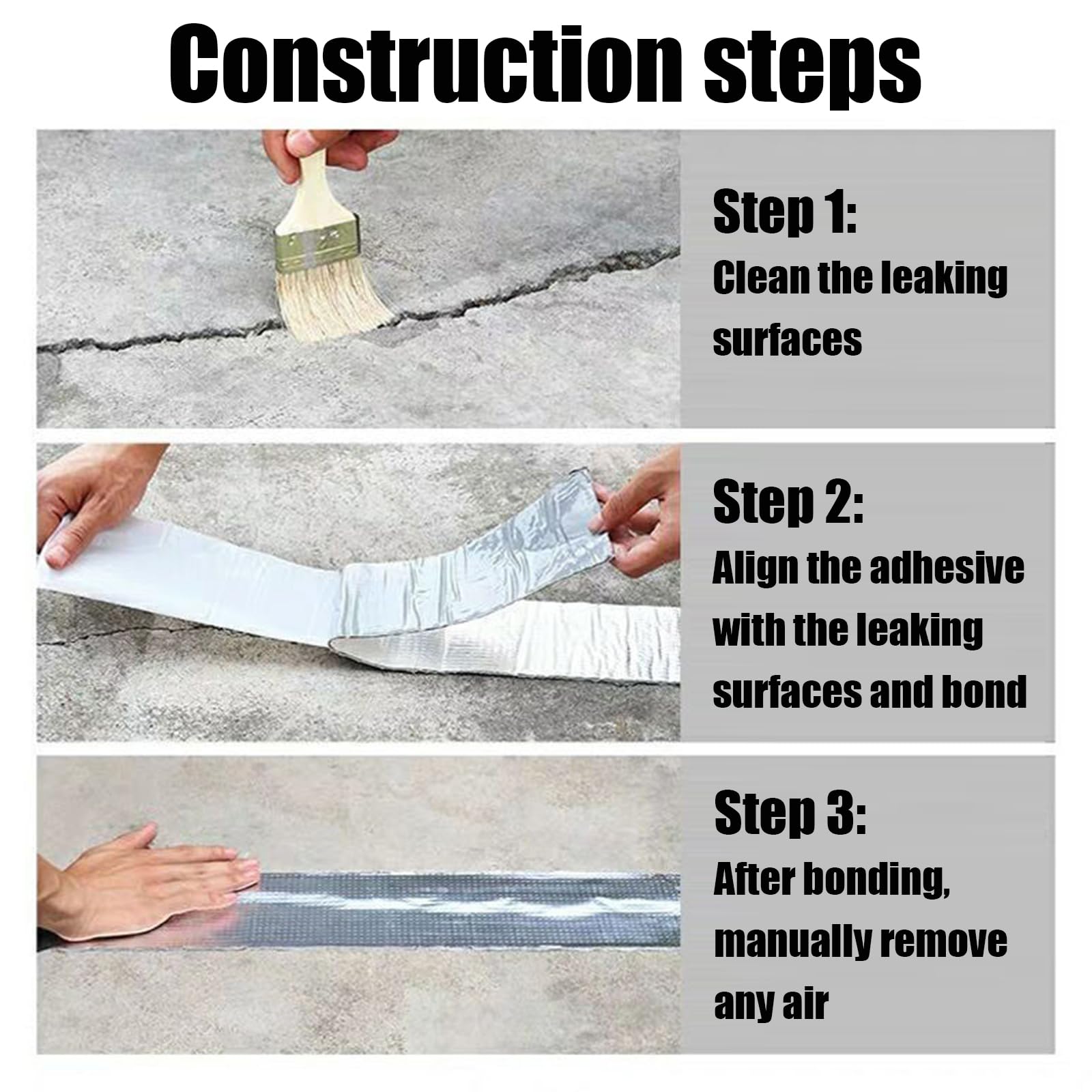 Construction steps

Step 1:
Clean the leaking surfaces

Step 2:
Align the adhesive with the leaking surfaces and bond

Step 3:
After bonding, manually remove any air