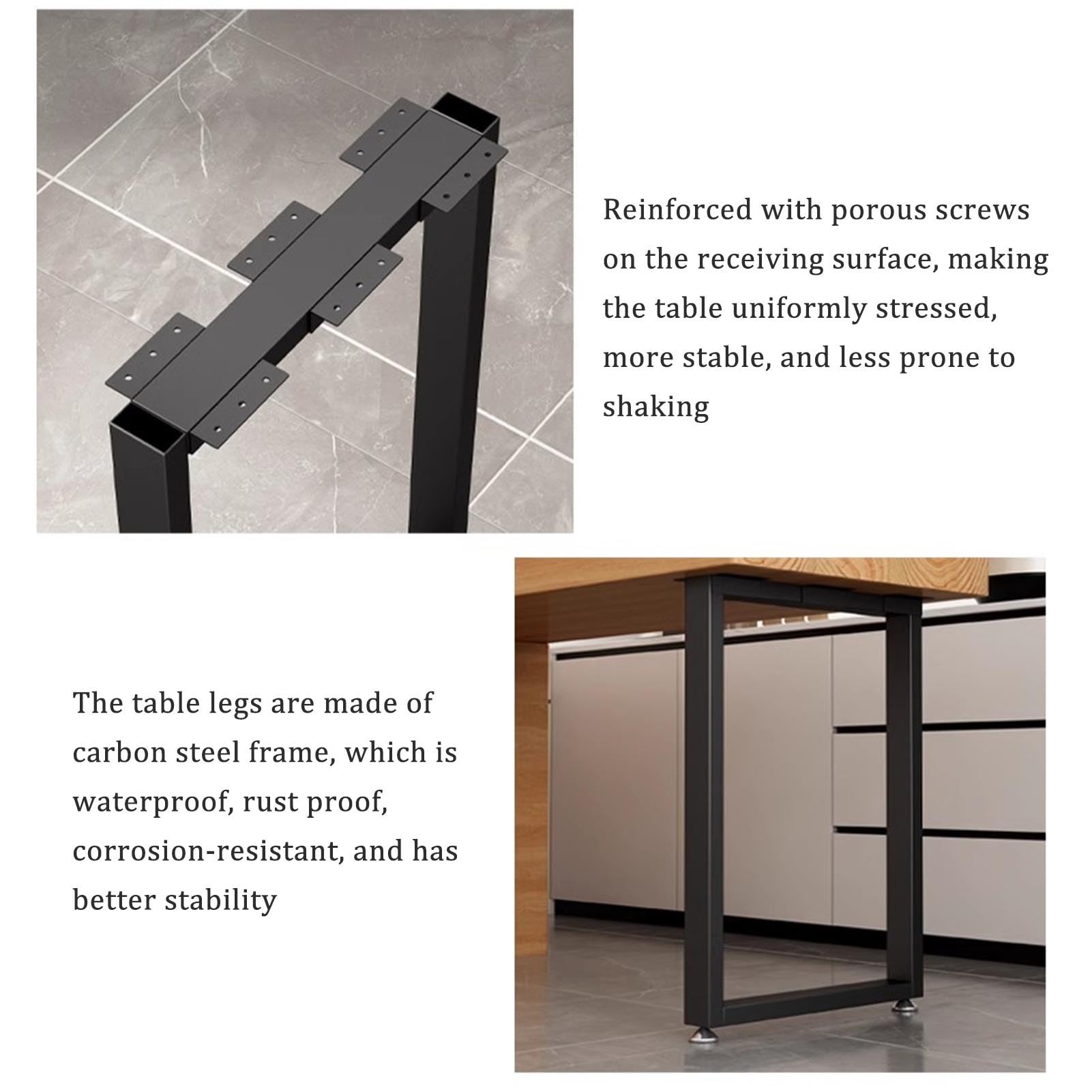 Reinforced with porous screws on the receiving surface, making the table uniformly stressed, more stable, and less prone to shaking

The table legs are made of carbon steel frame, which is waterproof, rust proof, corrosion-resistant, and has better stability