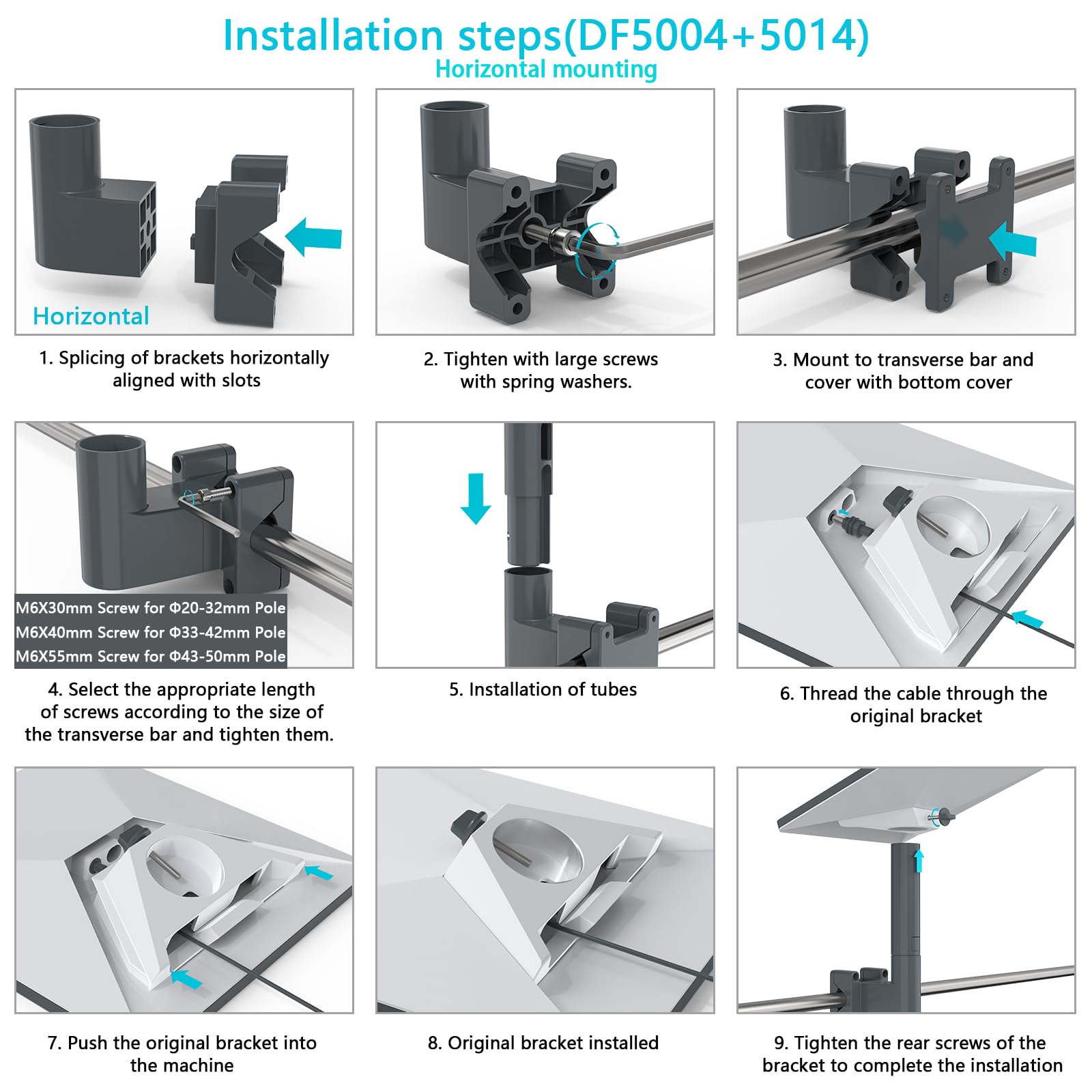 Installation steps(DF5004+5014)
Horizontal mounting

Horizontal

1. Splicing of brackets horizontally aligned with slots

2. Tighten with large screws with spring washers.

3. Mount to transverse bar and cover with bottom cover

M6X30mm Screw for Φ20-32mm Pole
M6X40mm Screw for Φ33-42mm Pole
M6X55mm Screw for Φ43-50mm Pole

4. Select the appropriate length of screws according to the size of the transverse bar and tighten them.

5. Installation of tubes

6. Thread the cable through the original bracket

7. Push the original bracket into the machine

8. Original bracket installed

9. Tighten the rear screws of the bracket to complete the installation