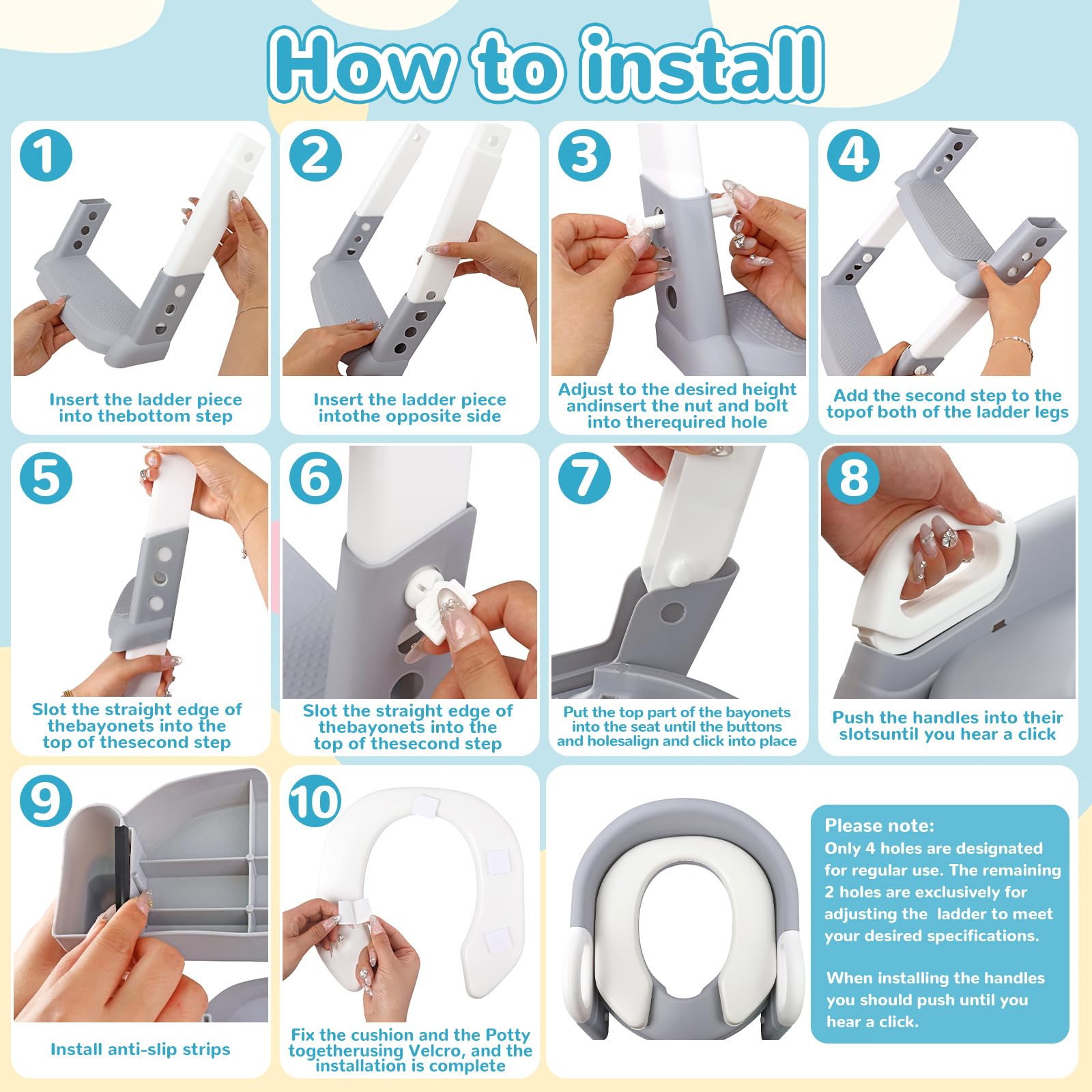 How to install

1
Insert the ladder piece into thebottom step

2
Insert the ladder piece intothe opposite side

3
Adjust to the desired height andinsert the nut and bolt into therequired hole

4
Add the second step to the topof both of the ladder legs

5
Slot the straight edge of thebayonets into the top of thesecond step

6
Slot the straight edge of thebayonets into the top of thesecond step

7
Put the top part of the bayonets into the seat until the buttons and holesalign and click into place

8
Push the handles into their slotsuntil you hear a click

9
Install anti-slip strips

10
Fix the cushion and the Potty togetherusing Velcro, and the installation is complete

Please note:
Only 4 holes are designated for regular use. The remaining 2 holes are exclusively for adjusting the ladder to meet your desired specifications.

When installing the handles you should push until you hear a click.