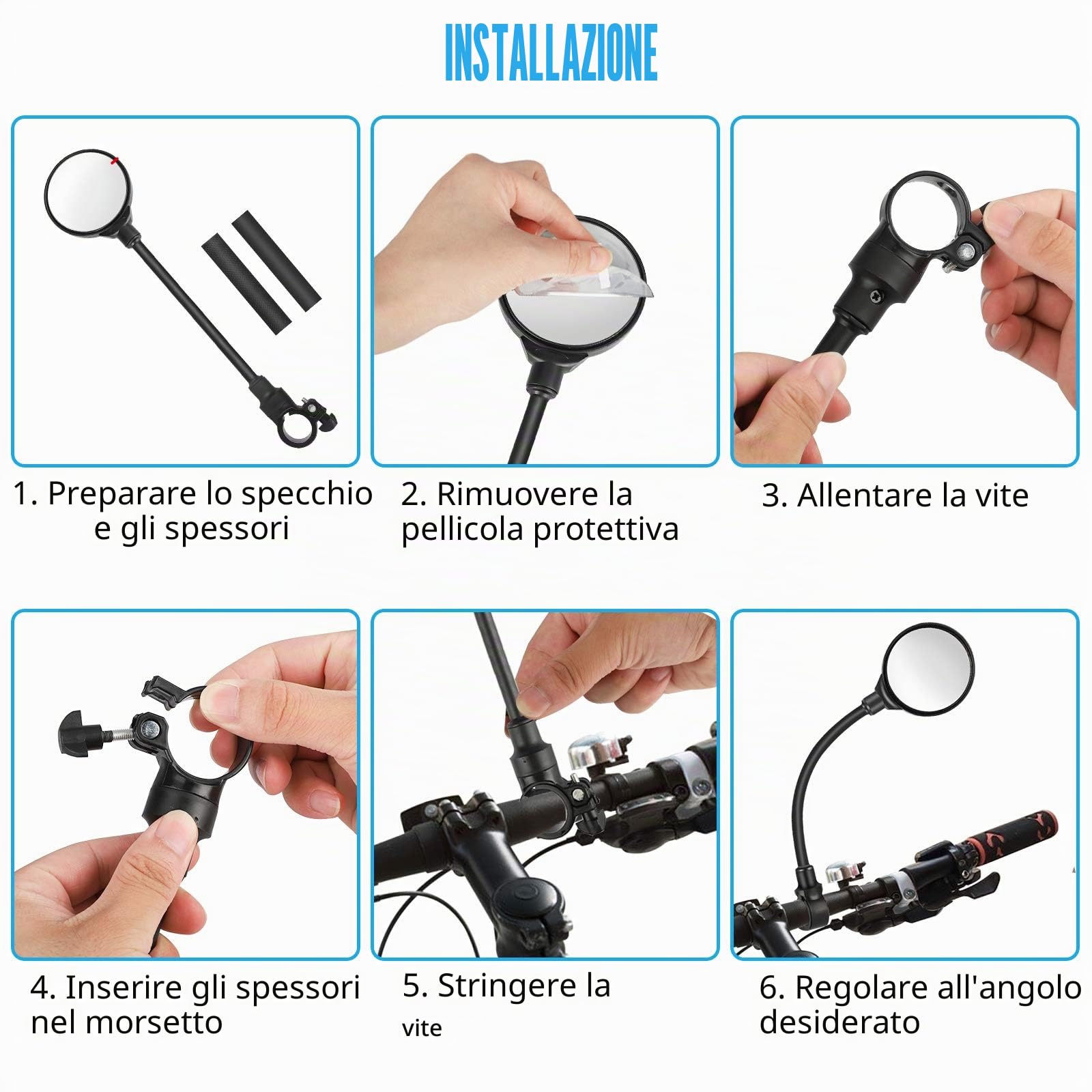 INSTALLAZIONE

1. Preparare lo specchio e gli spessori

2. Rimuovere la pellicola protettiva

3. Allentare la vite

4. Inserire gli spessori nel morsetto

5. Stringere la vite

6. Regolare all'angolo desiderato