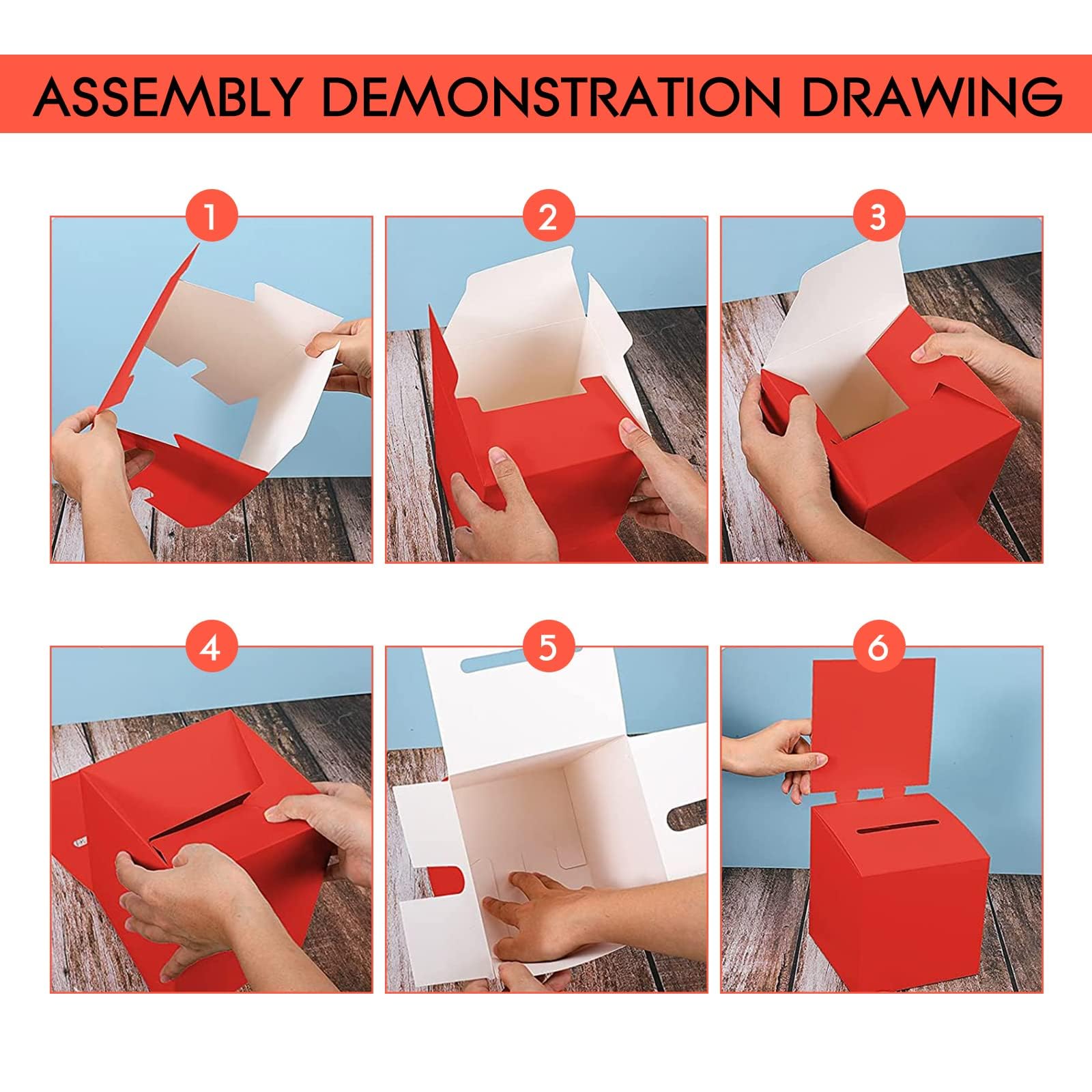 ASSEMBLY DEMONSTRATION DRAWING

1

2

3

4

5

6